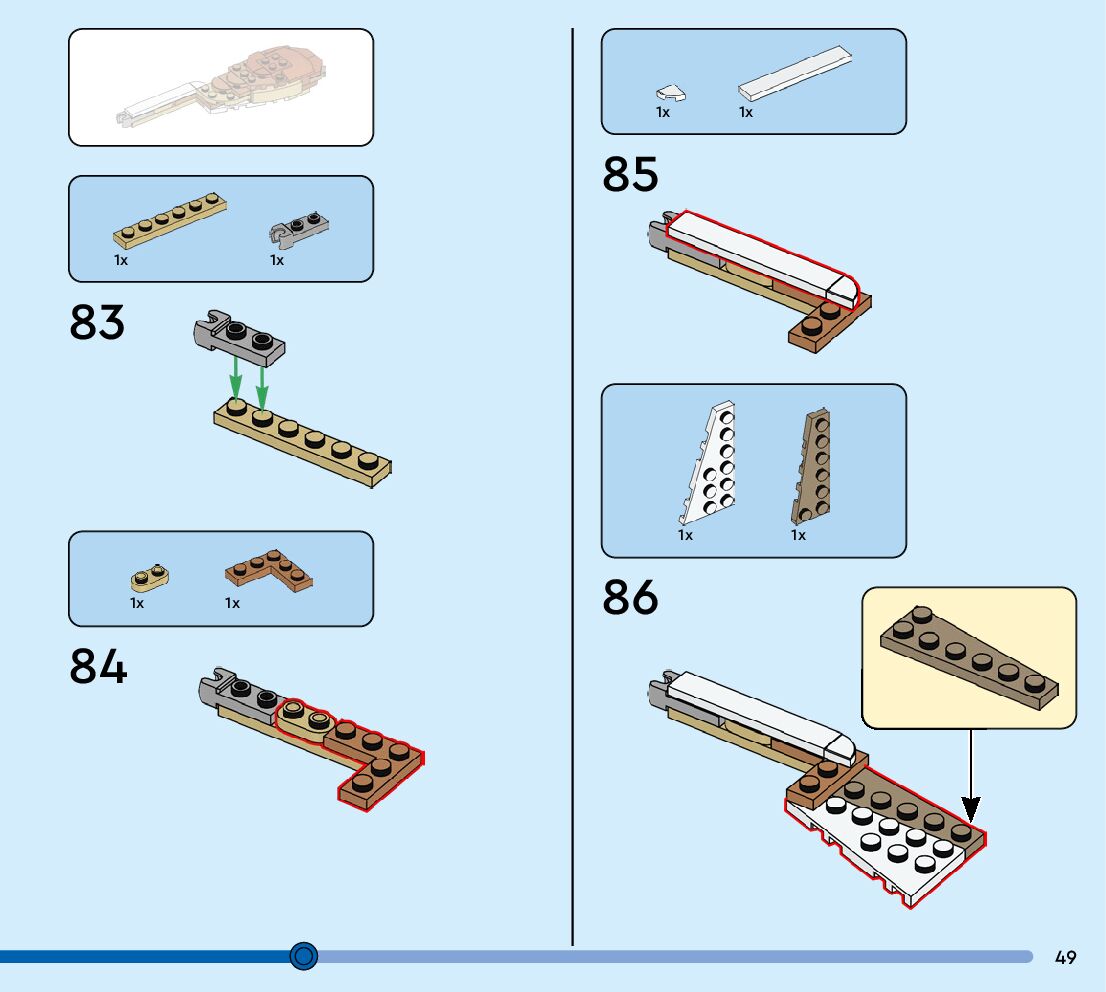 1x

1x

83

1x

1x

84

1x

1x

85

1x

1x

86

49