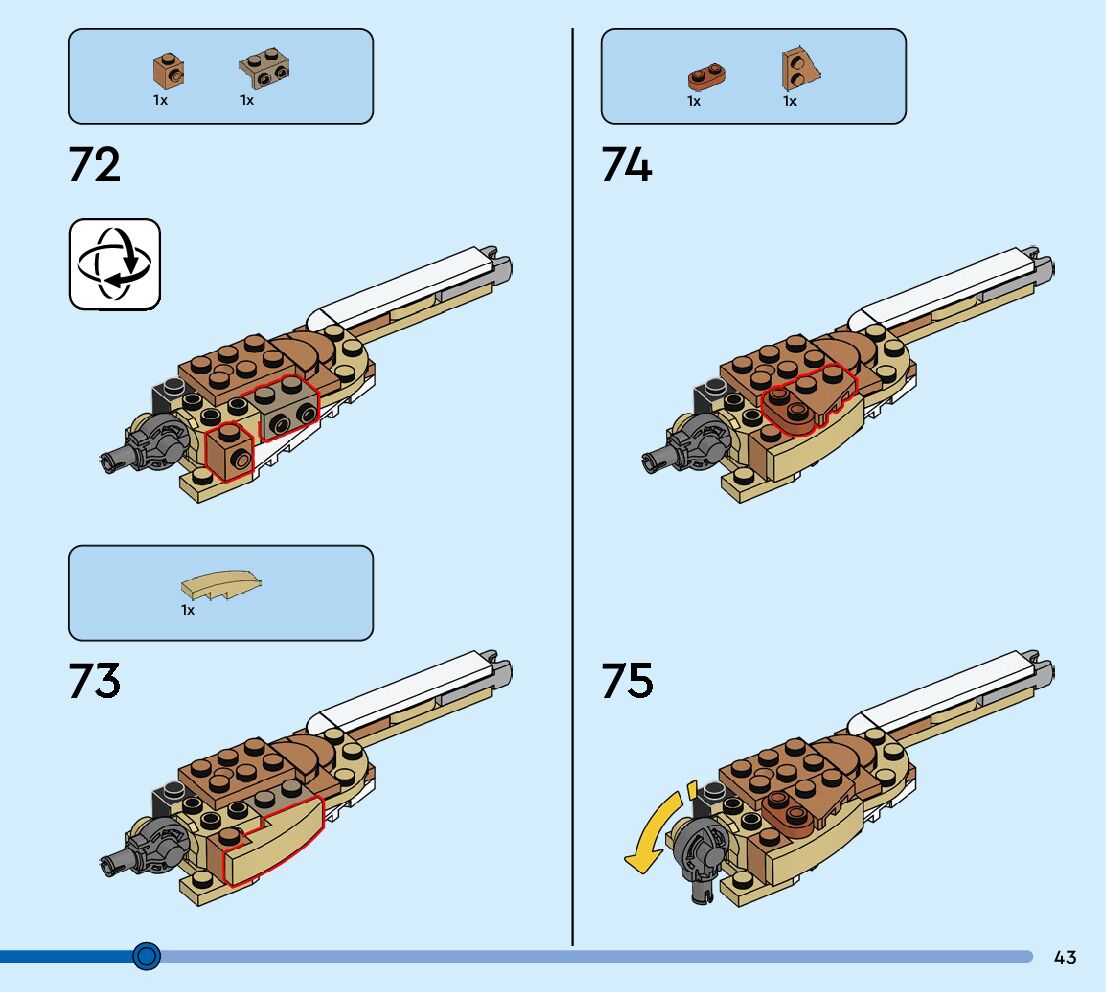 1x 1x

72

1x

73

1x 1x

74

75

43