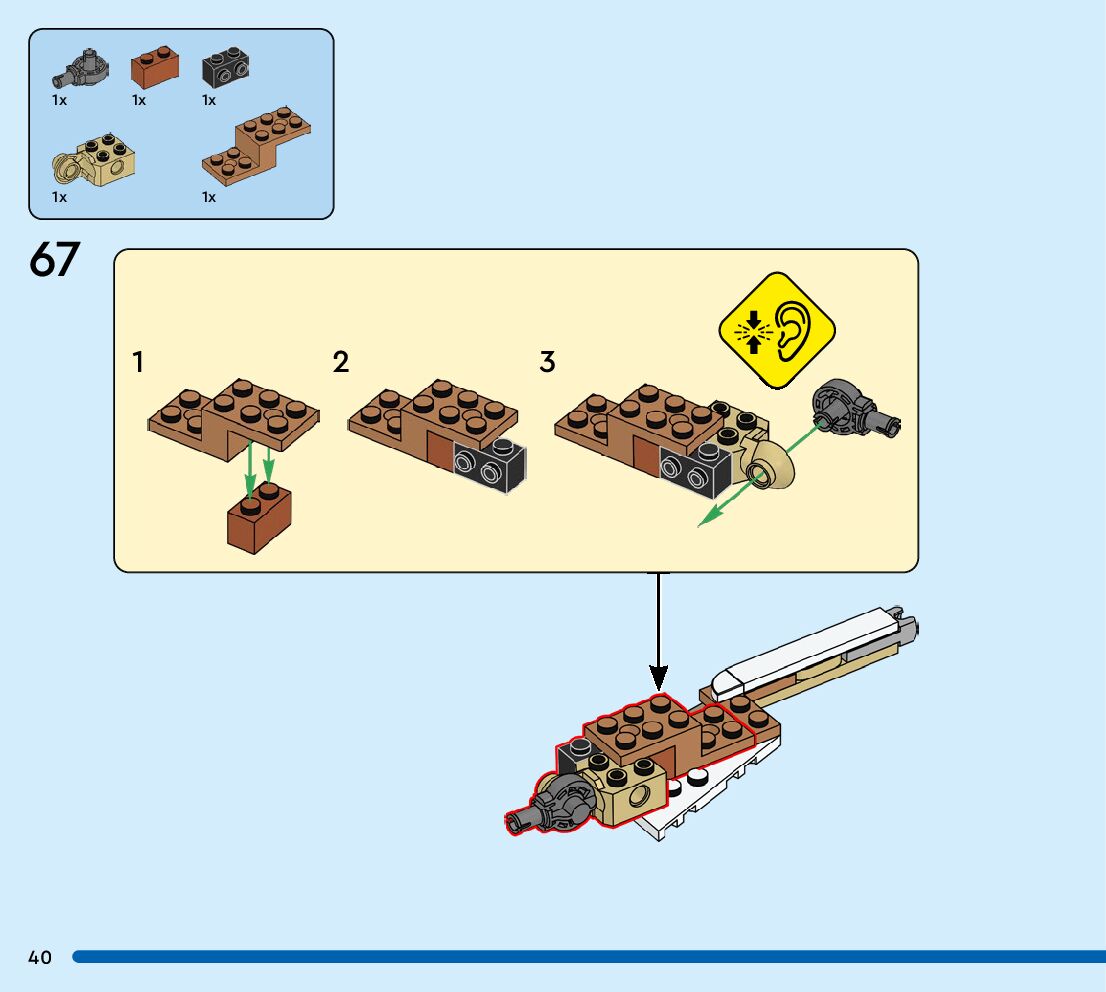 1x
1x
1x
1x
1x

67

1

2

3

40