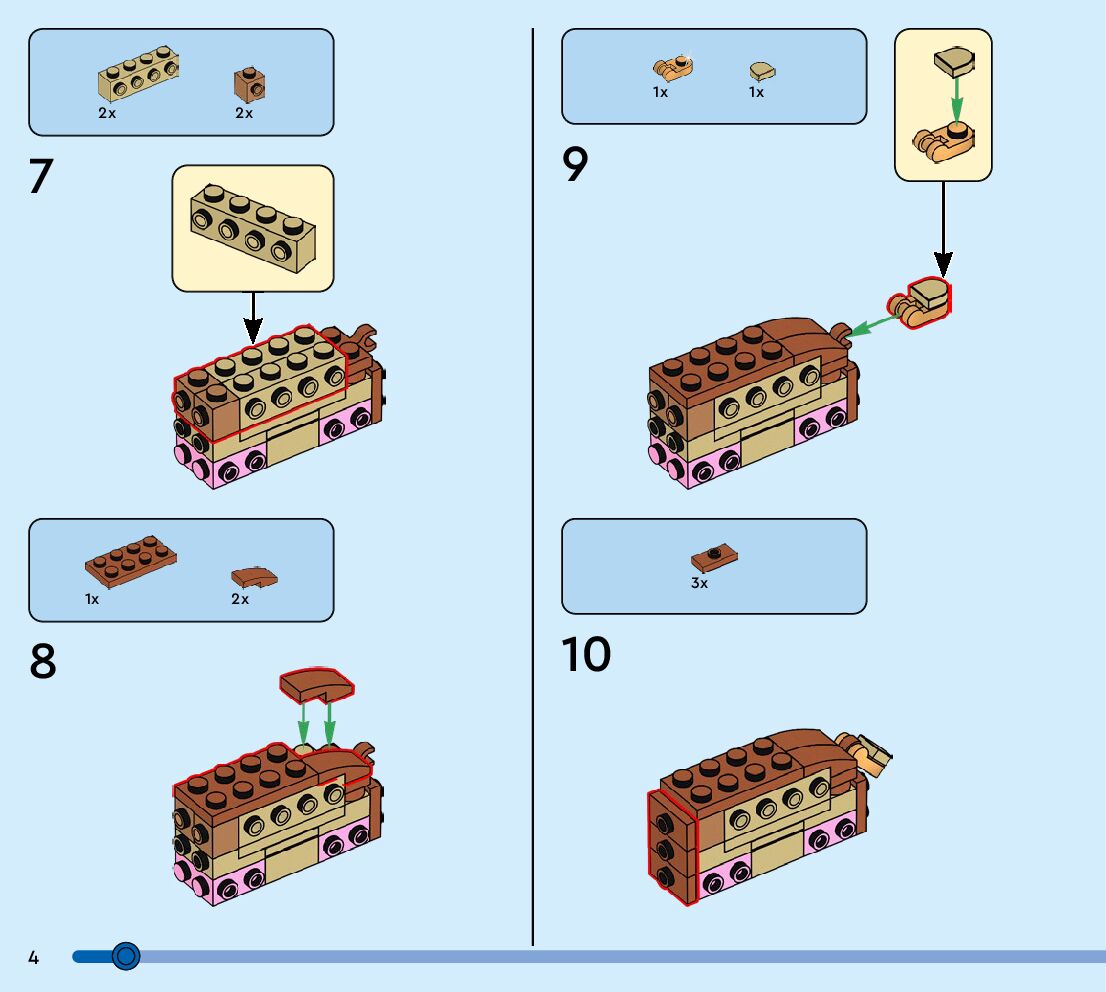 2x
2x

7

1x
2x

8

1x
1x

9

3x

10

4