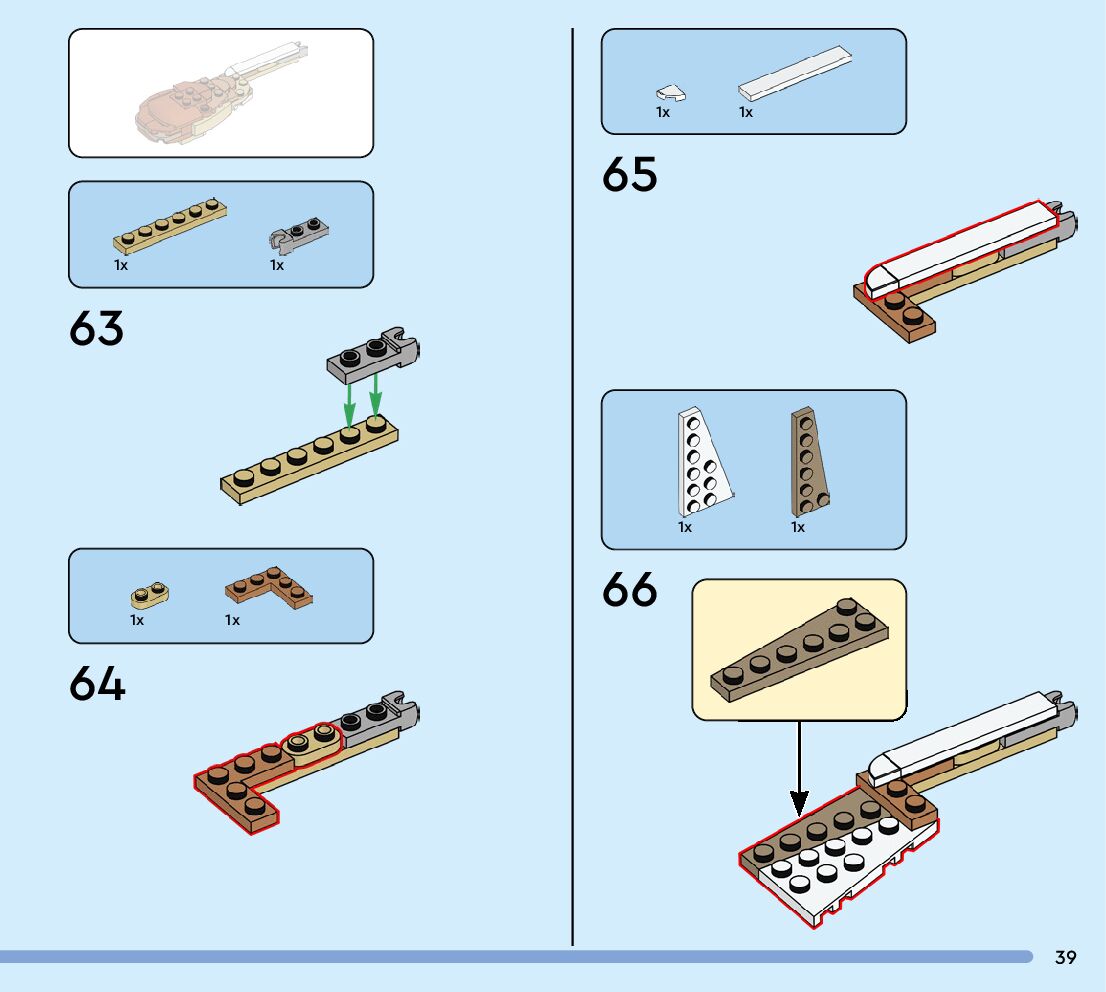 1x 1x

63

1x 1x

64

1x 1x

65

1x 1x

66

39