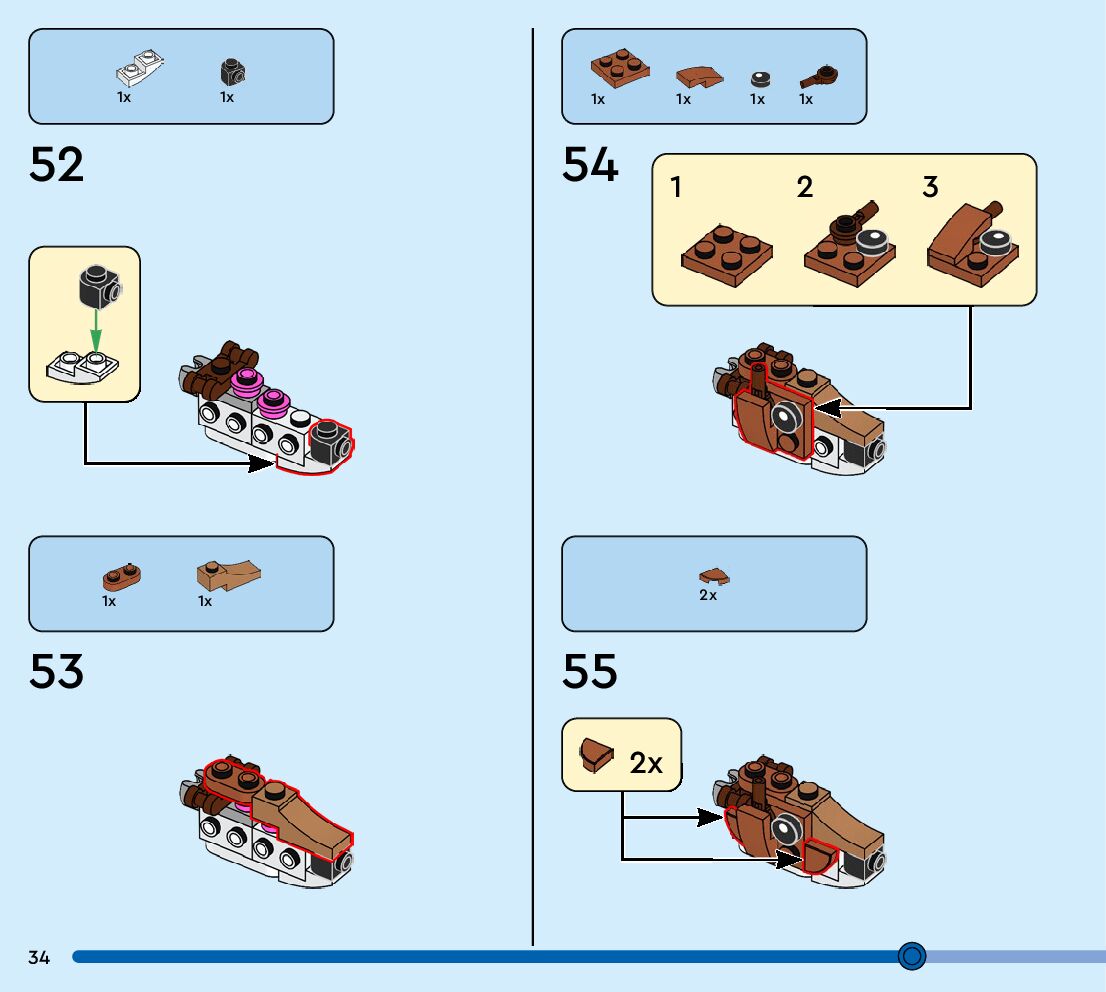 1x 1x

52

1x 1x

53

1x 1x 1x 1x

54

1 2 3

2x

55

2x

34