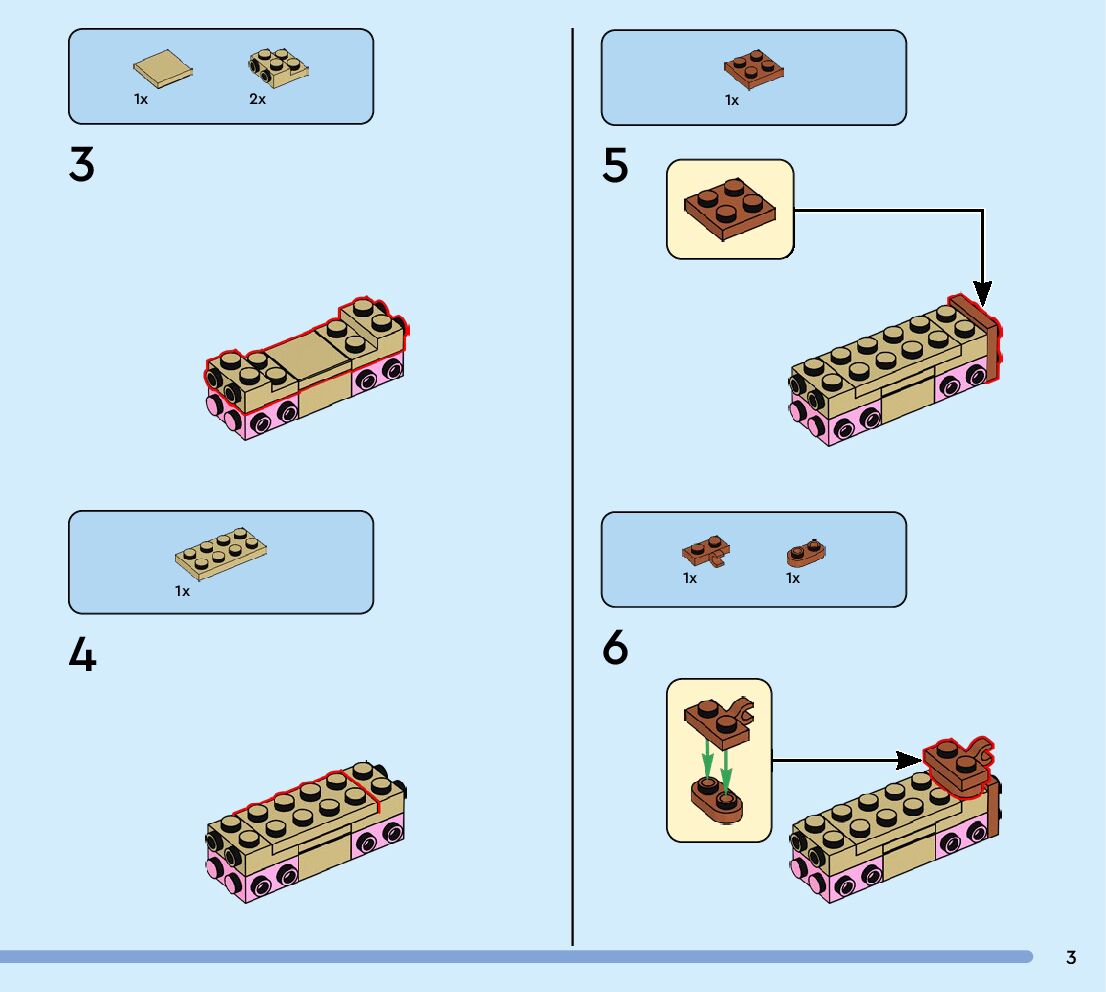 1x 2x

3

1x

4

1x

5

1x 1x

6

3