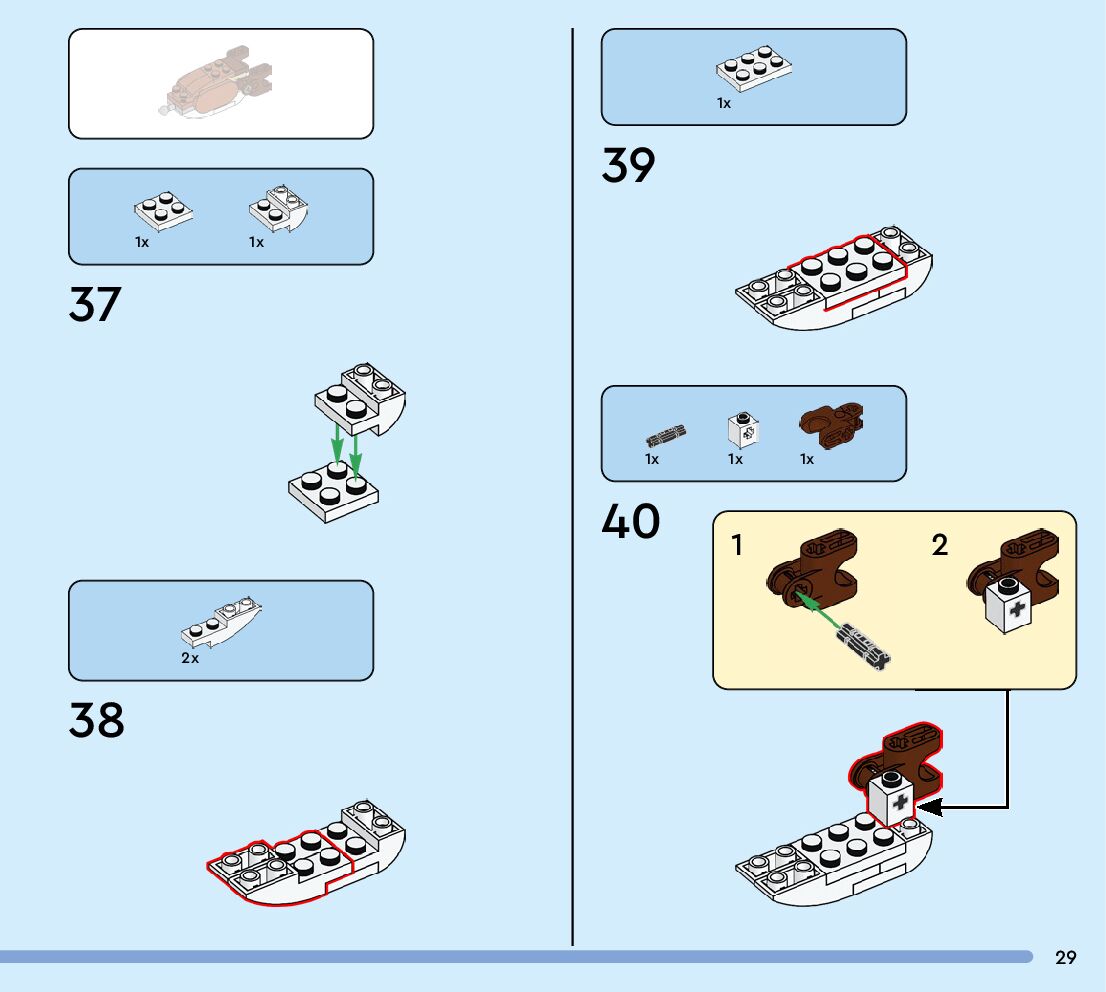 1x 1x

37

2x

38

1x

39

1x 1x 1x

40

1

2

29