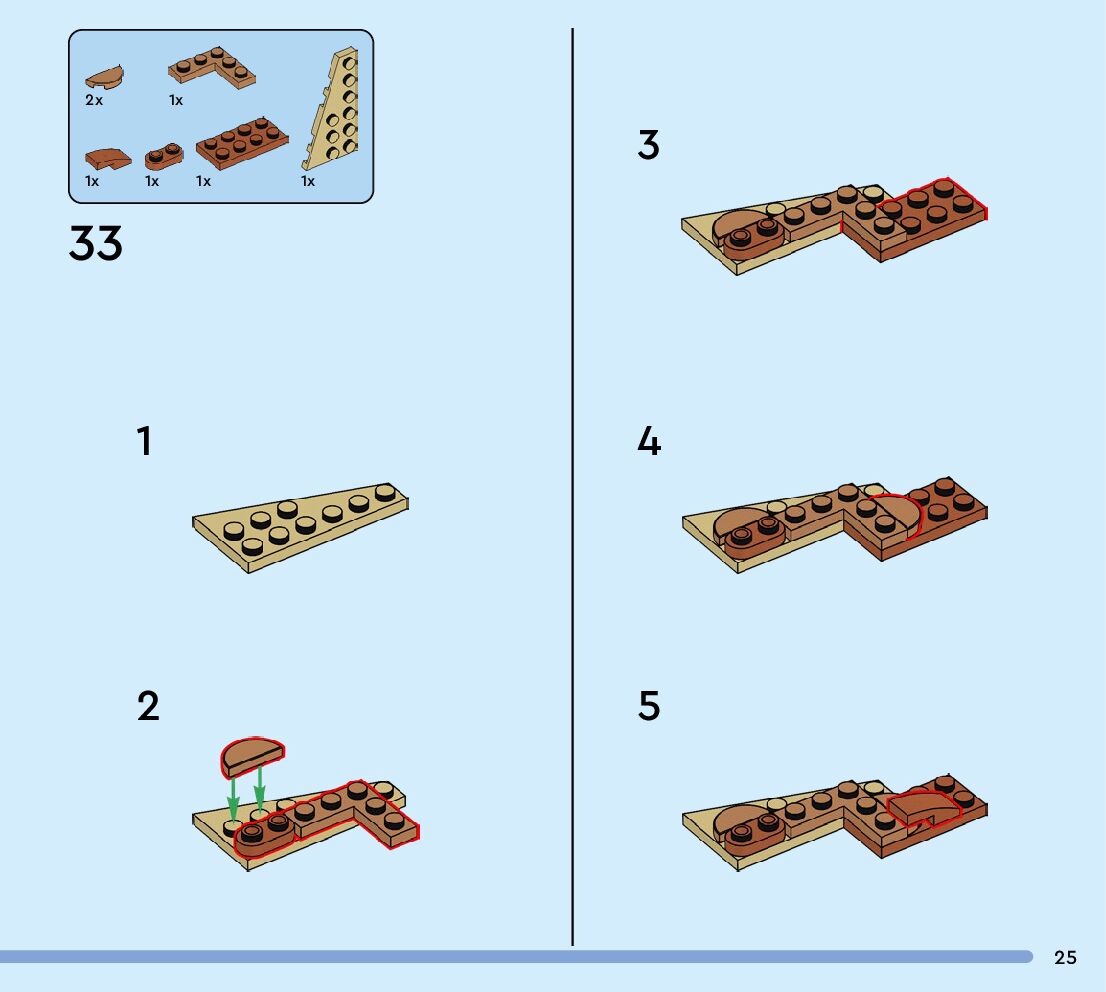 2x
1x
1x
1x
1x
1x

33

1

2

3

4

5

25