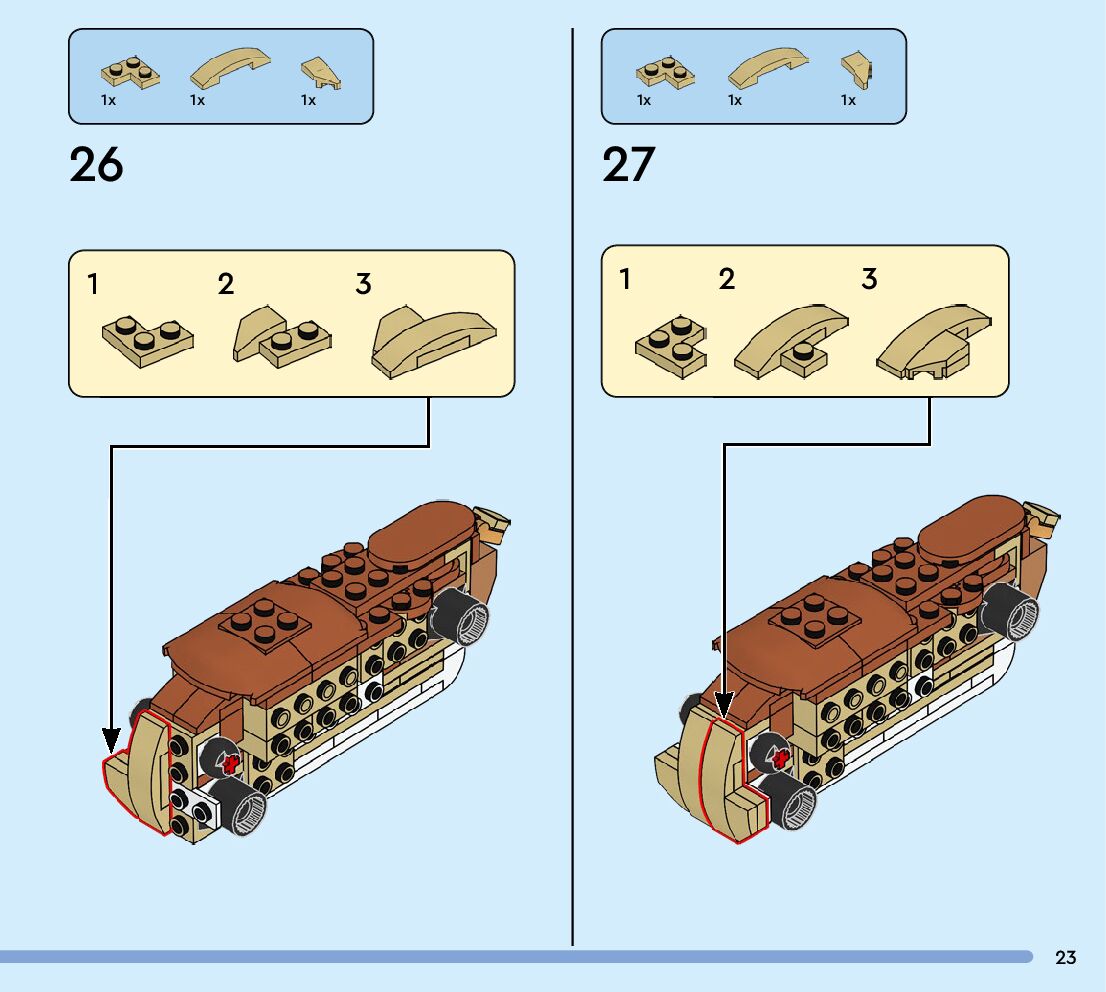 1x 1x 1x

26

1 2 3

1x 1x 1x

27

1 2 3

23