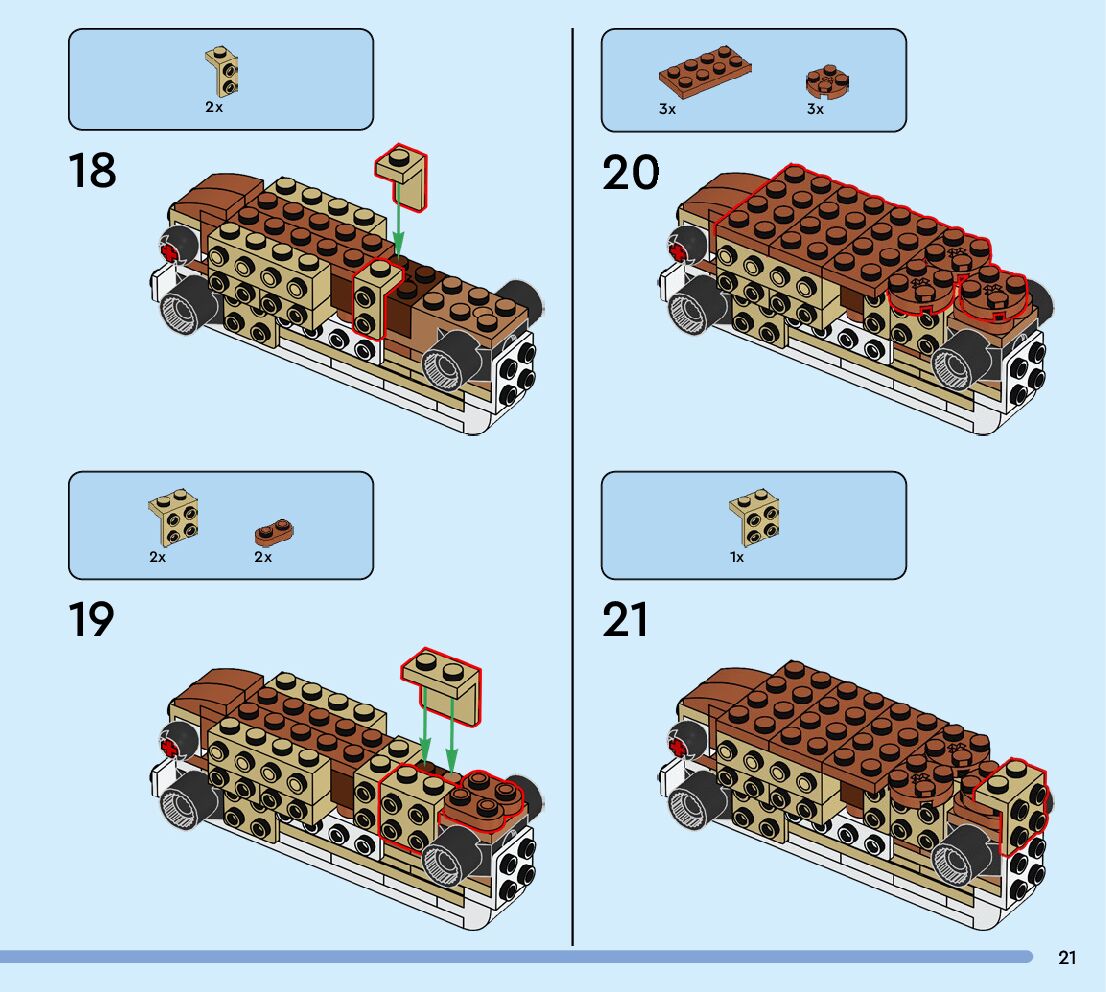 2x

18

2x 2x

19

3x 3x

20

1x

21

21