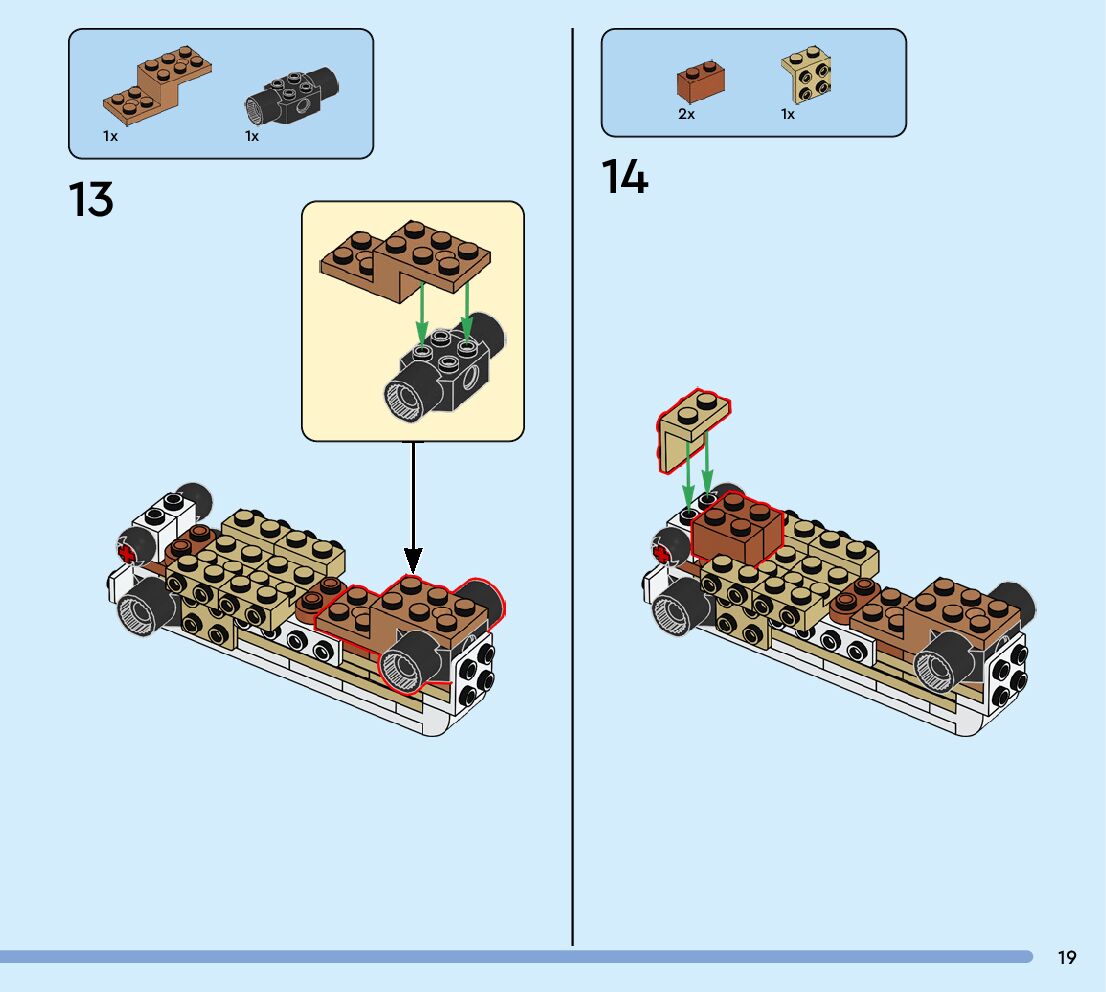 1x 1x

13

2x 1x

14

19