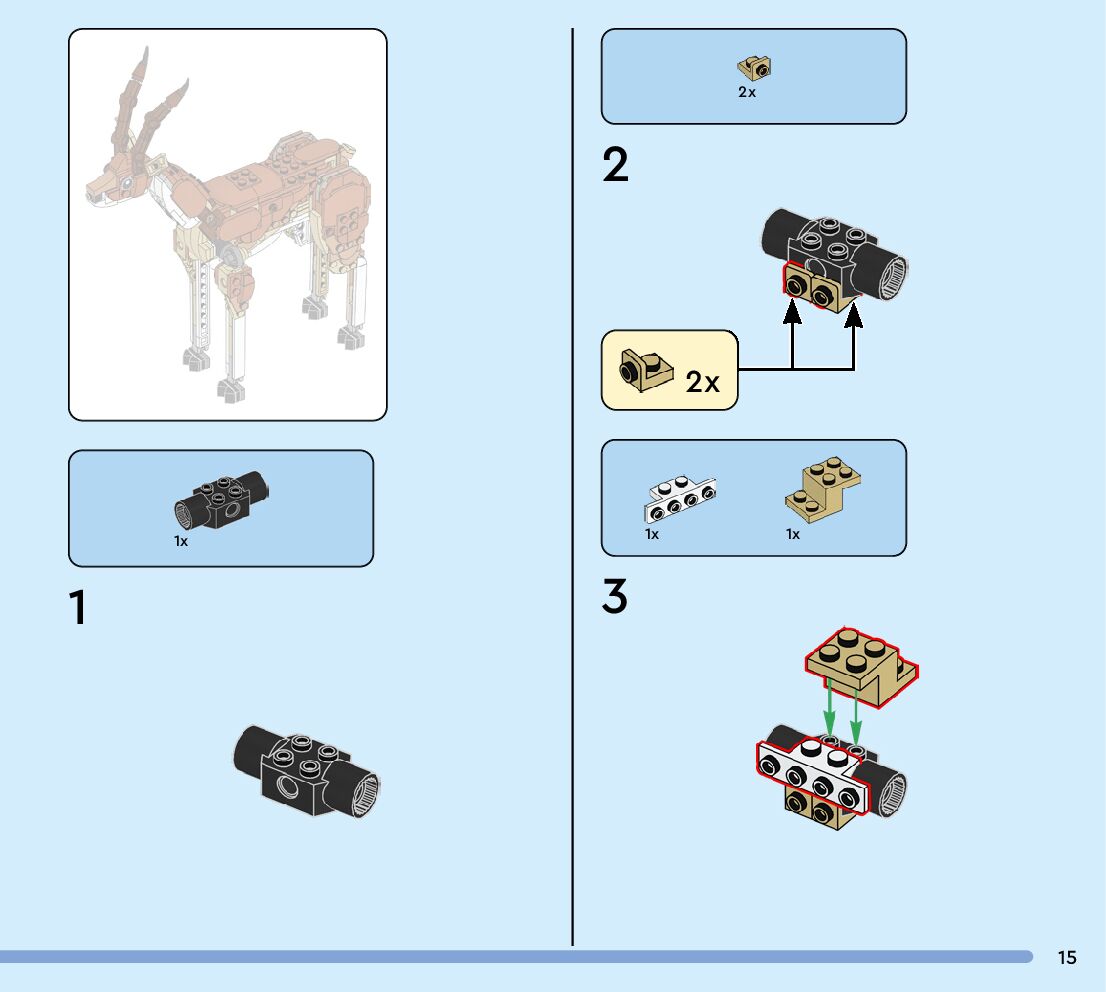 1x

1

2x

2

2x

1x

1x

3

15