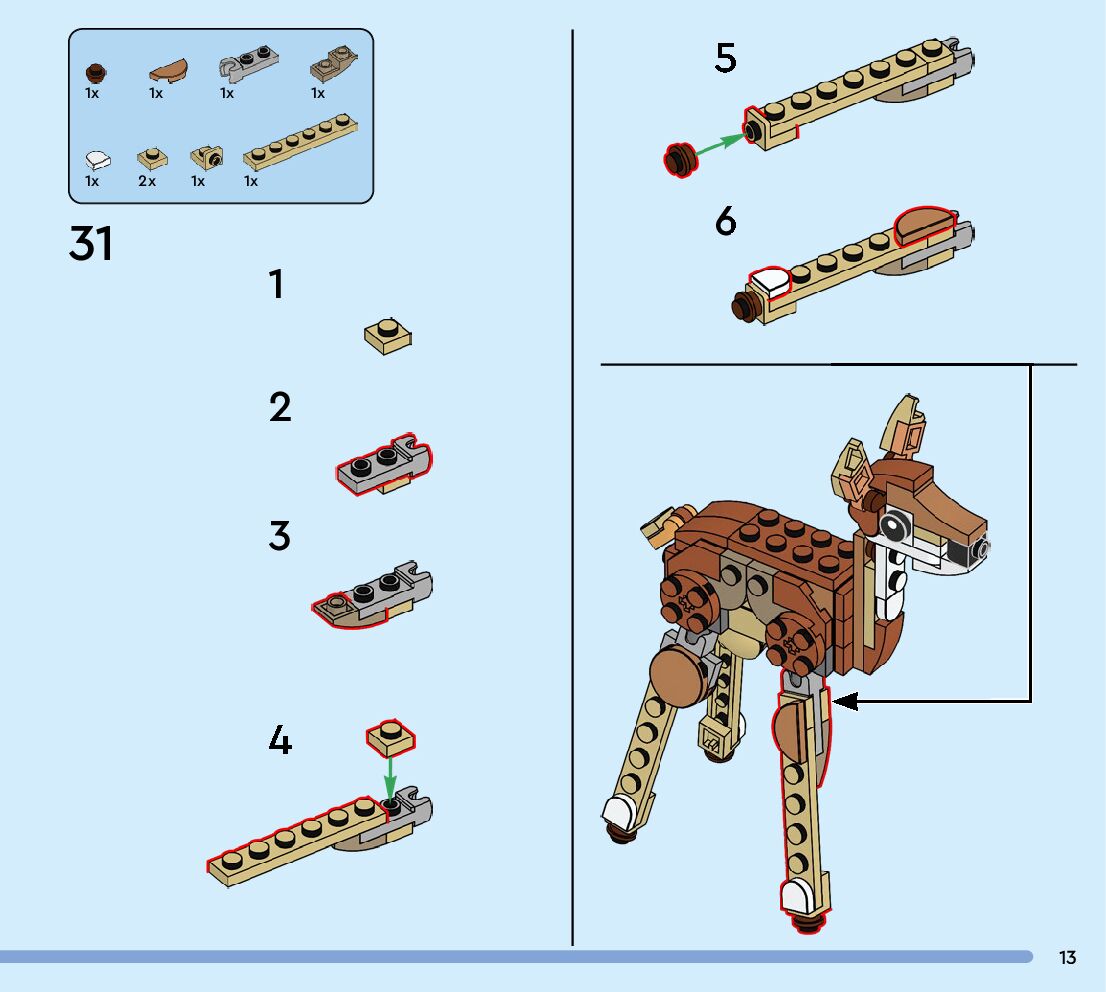 1x 1x 1x 1x

1x 2x 1x 1x

31

1

2

3

4

5

6

13