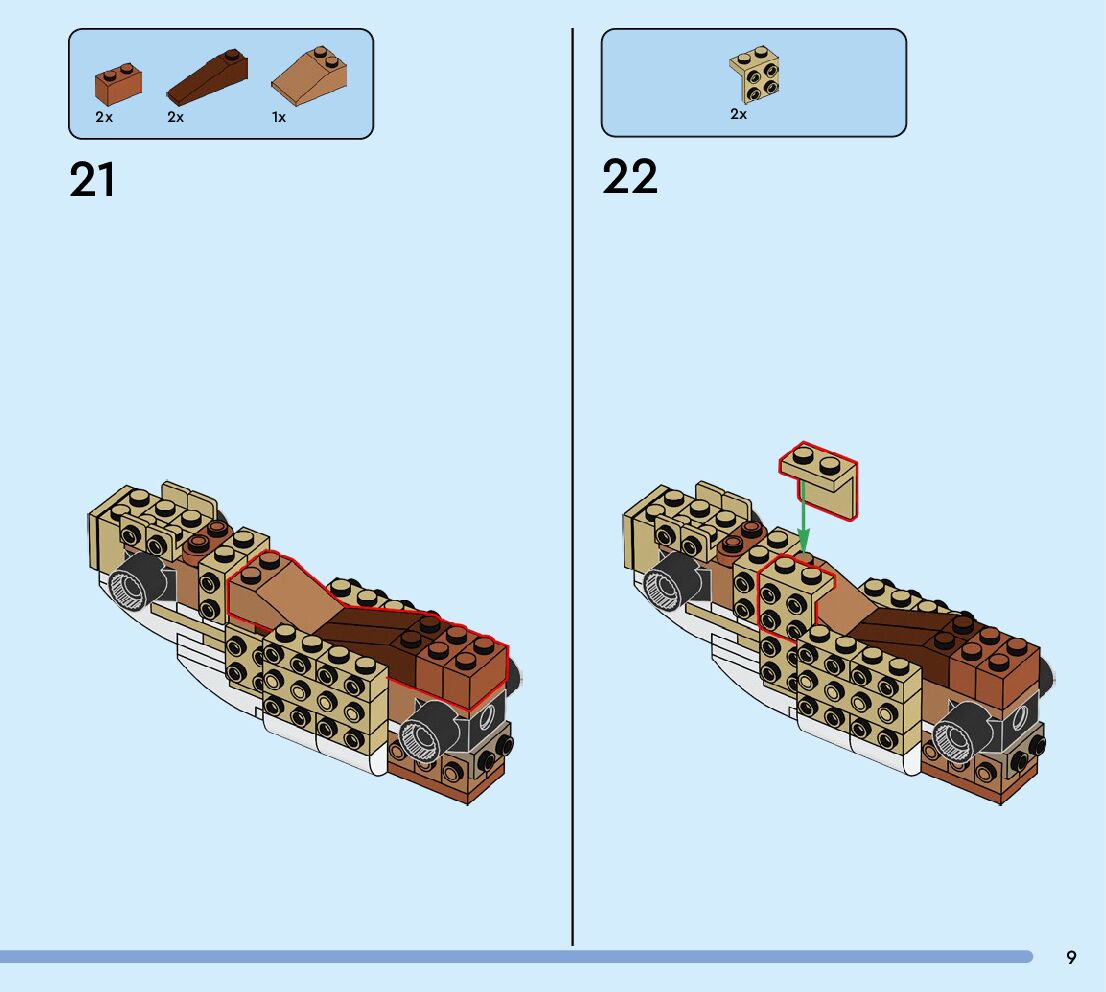 2x
2x
1x

21

2x

22

9