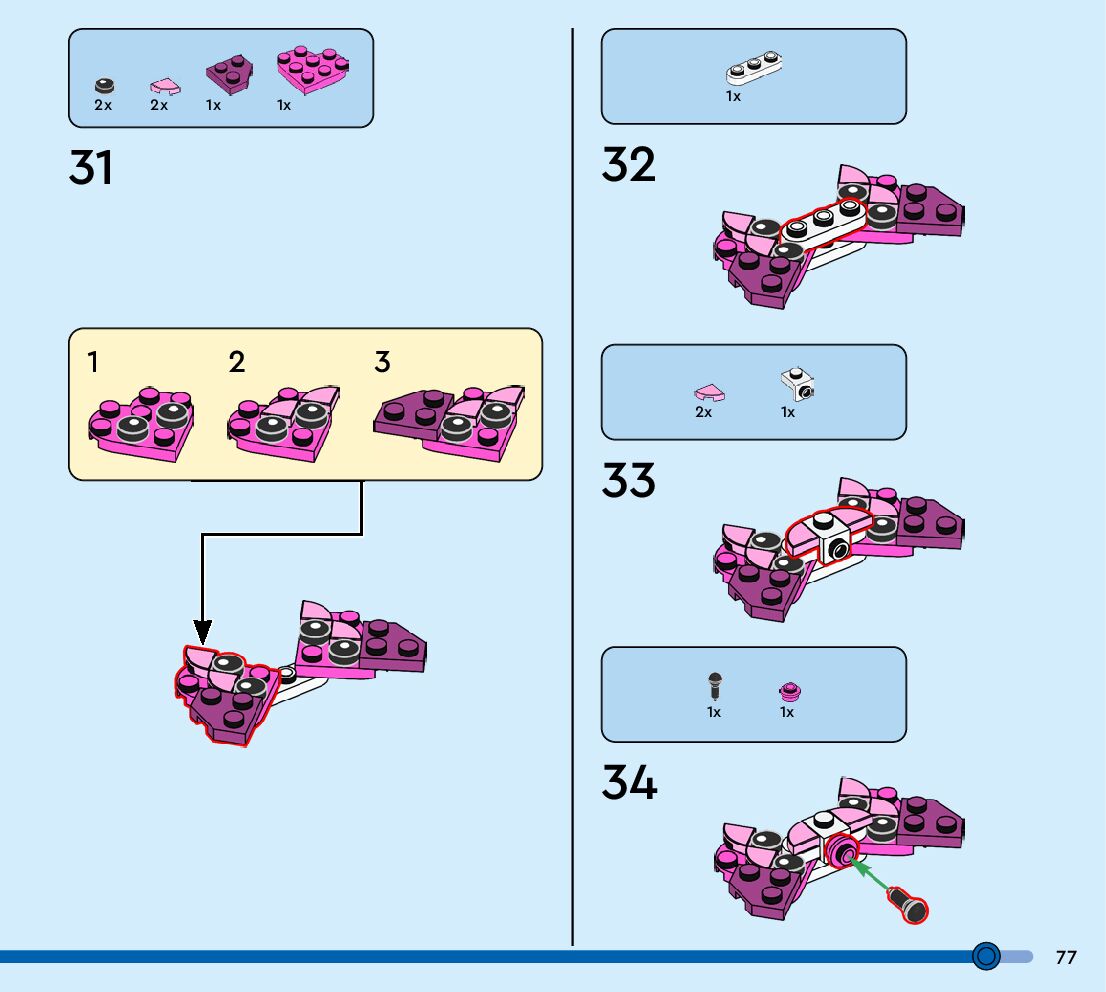 2x 2x 1x 1x

31

1 2 3

1x

32

2x 1x

33

1x 1x

34

77