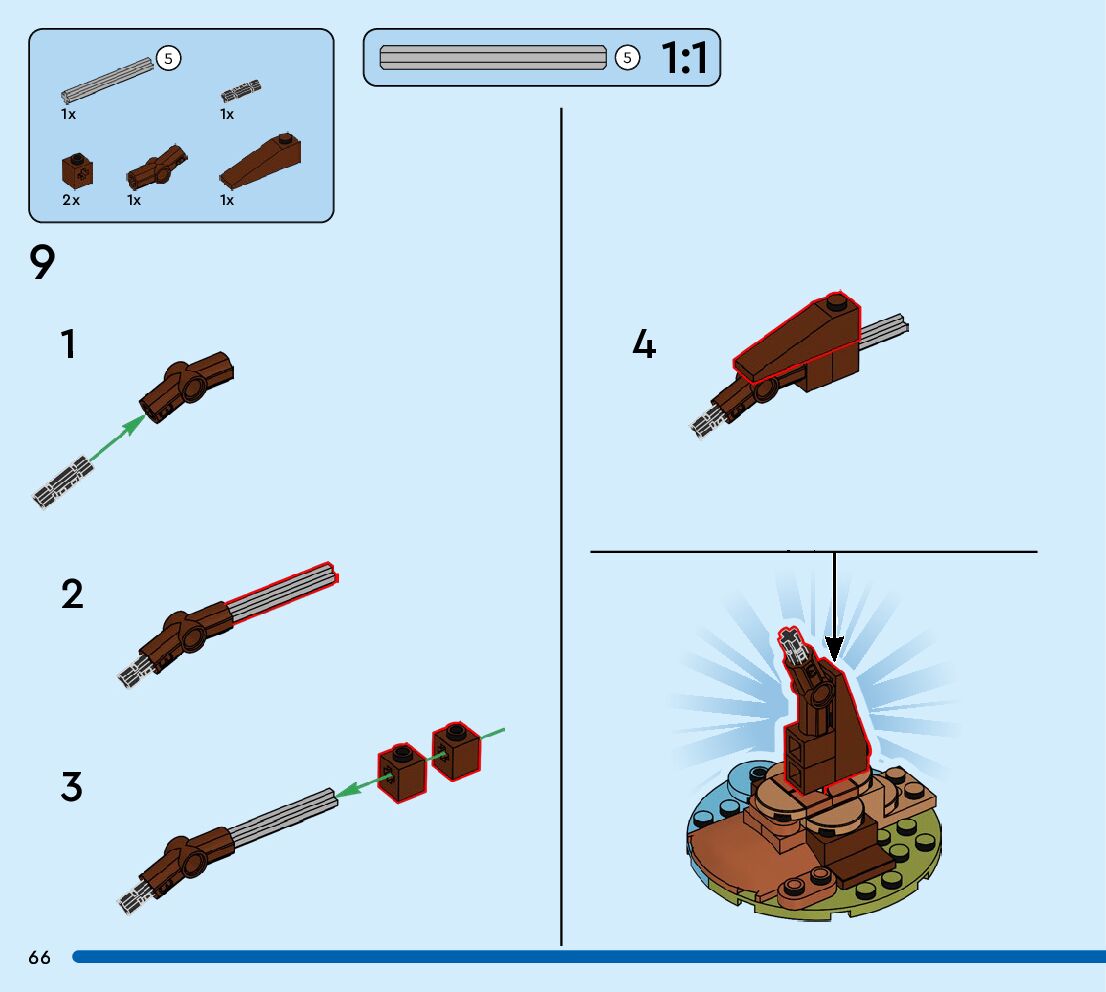 5
1x
1x
2x
1x
1x

5
1:1

9

1

2

3

4

66