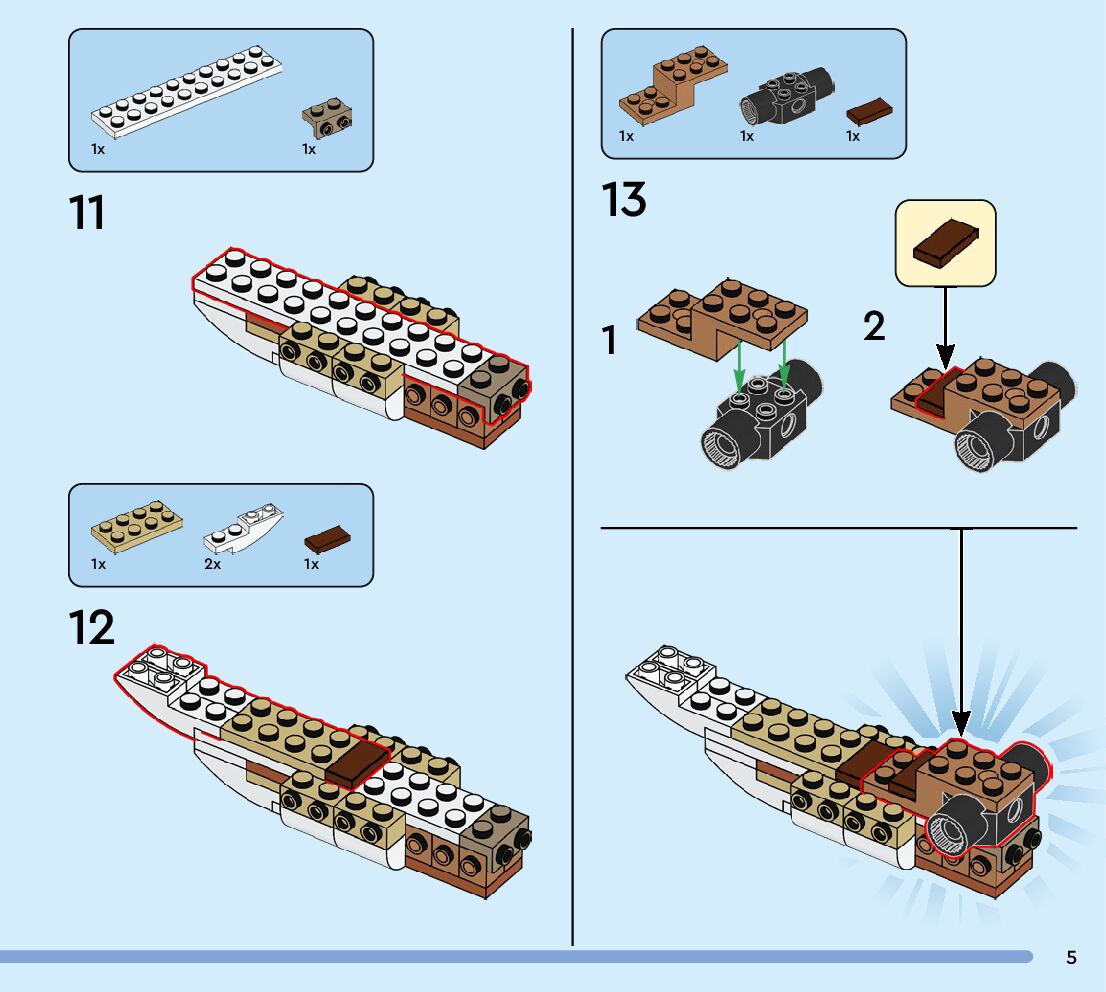 1x 1x

11

1x 2x 1x

12

1x 1x 1x

13

1

2

5