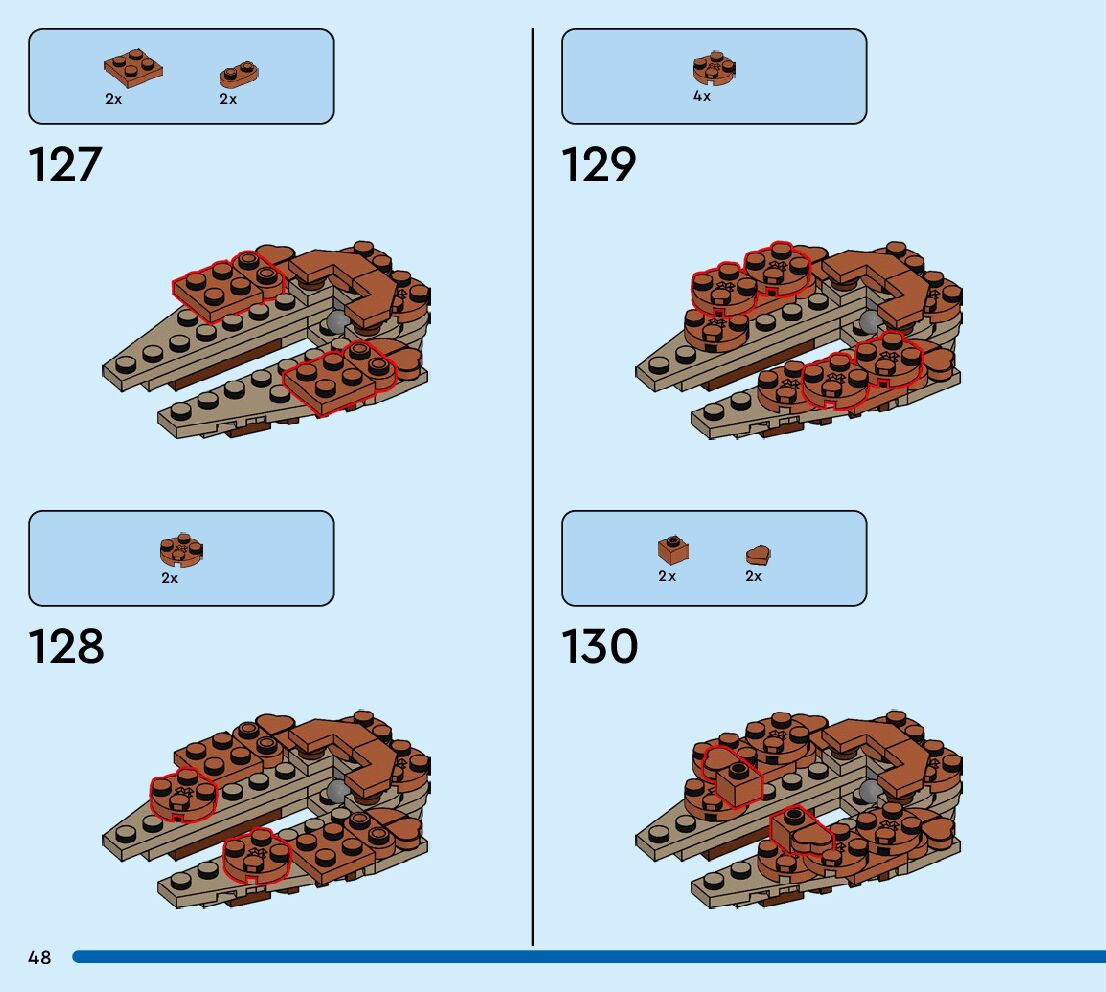 2x 2x

127

2x

128

4x

129

2x 2x

130

48