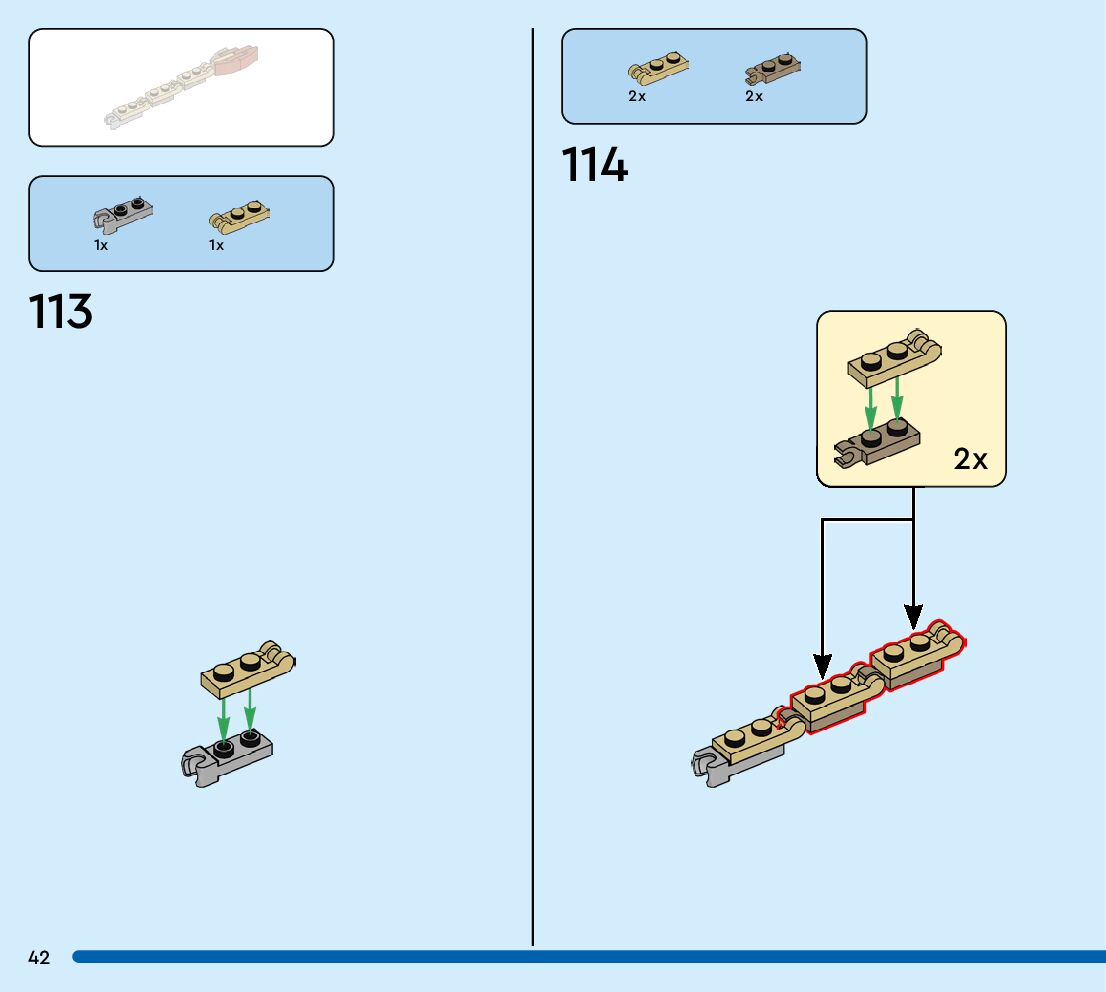 1x 1x

113

2x 2x

114

2x

42