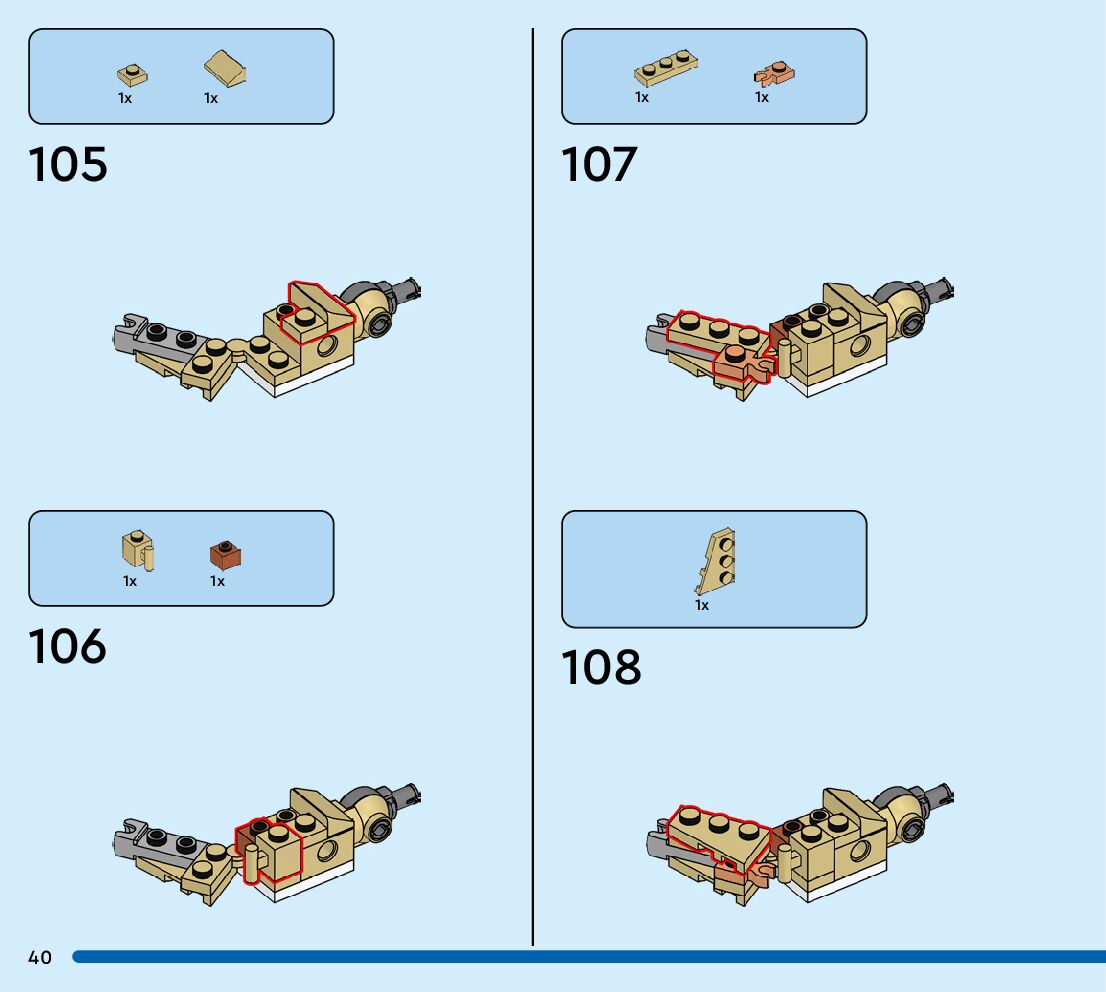 1x 1x

105

1x 1x

106

1x 1x

107

1x

108

40