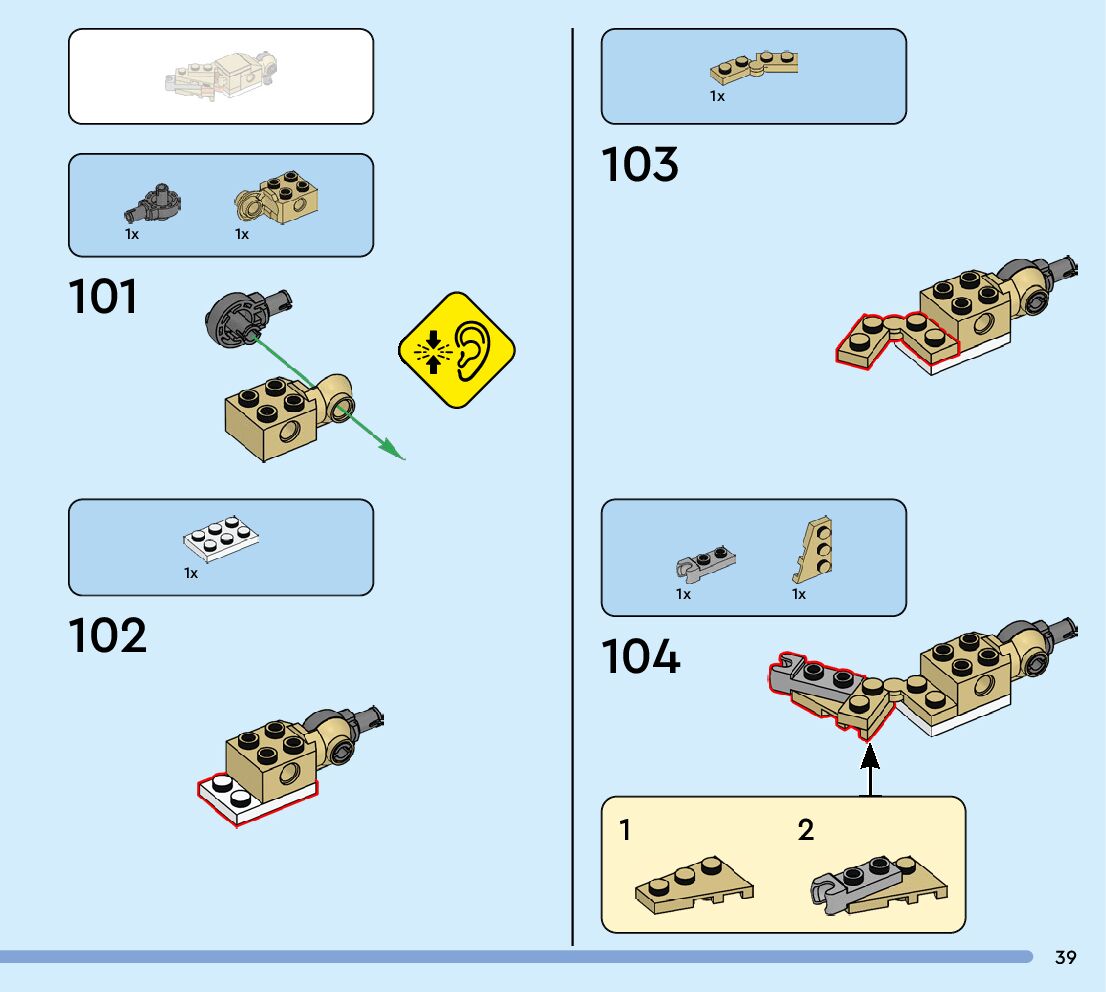 1x 1x

101

1x

102

1x

103

1x 1x

104

1 2

39