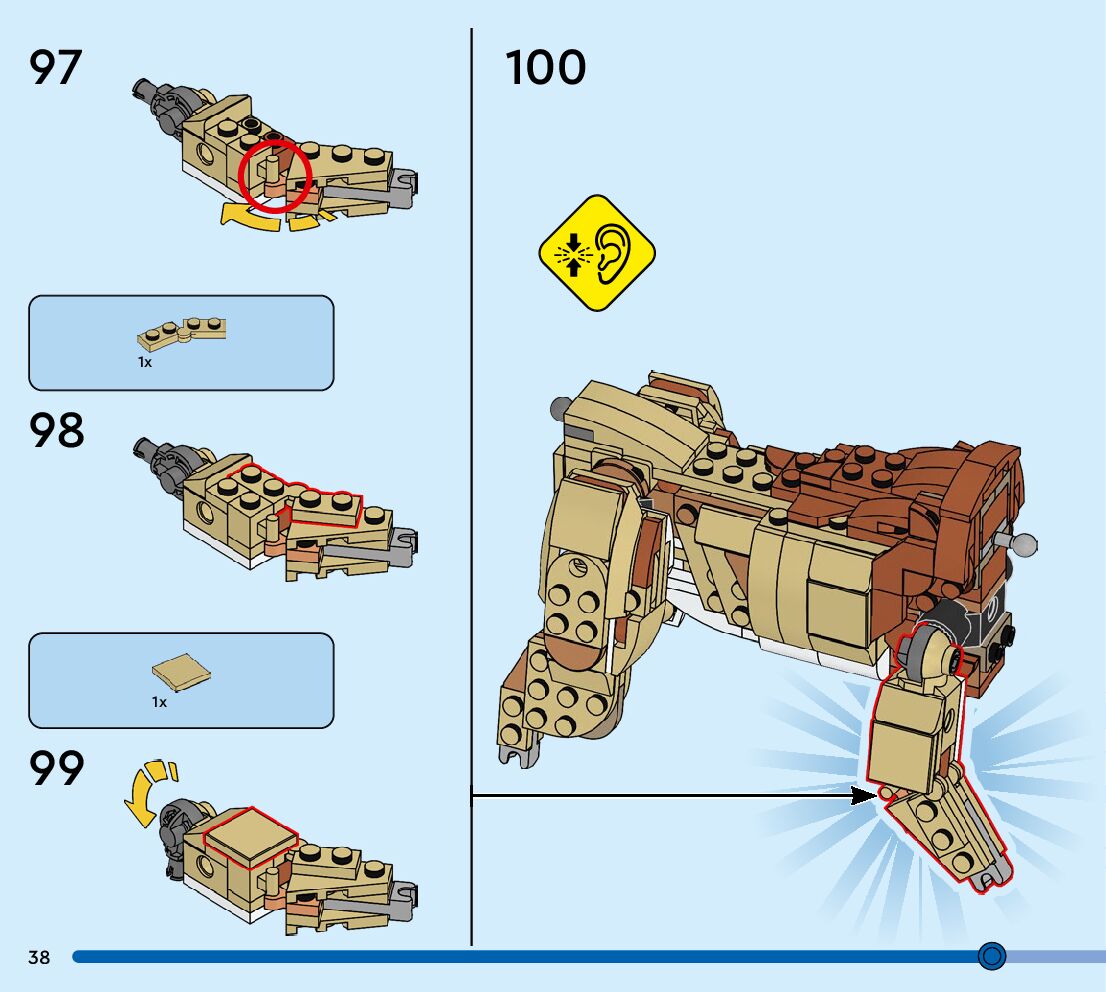 97

1x

98

1x

99

100

38