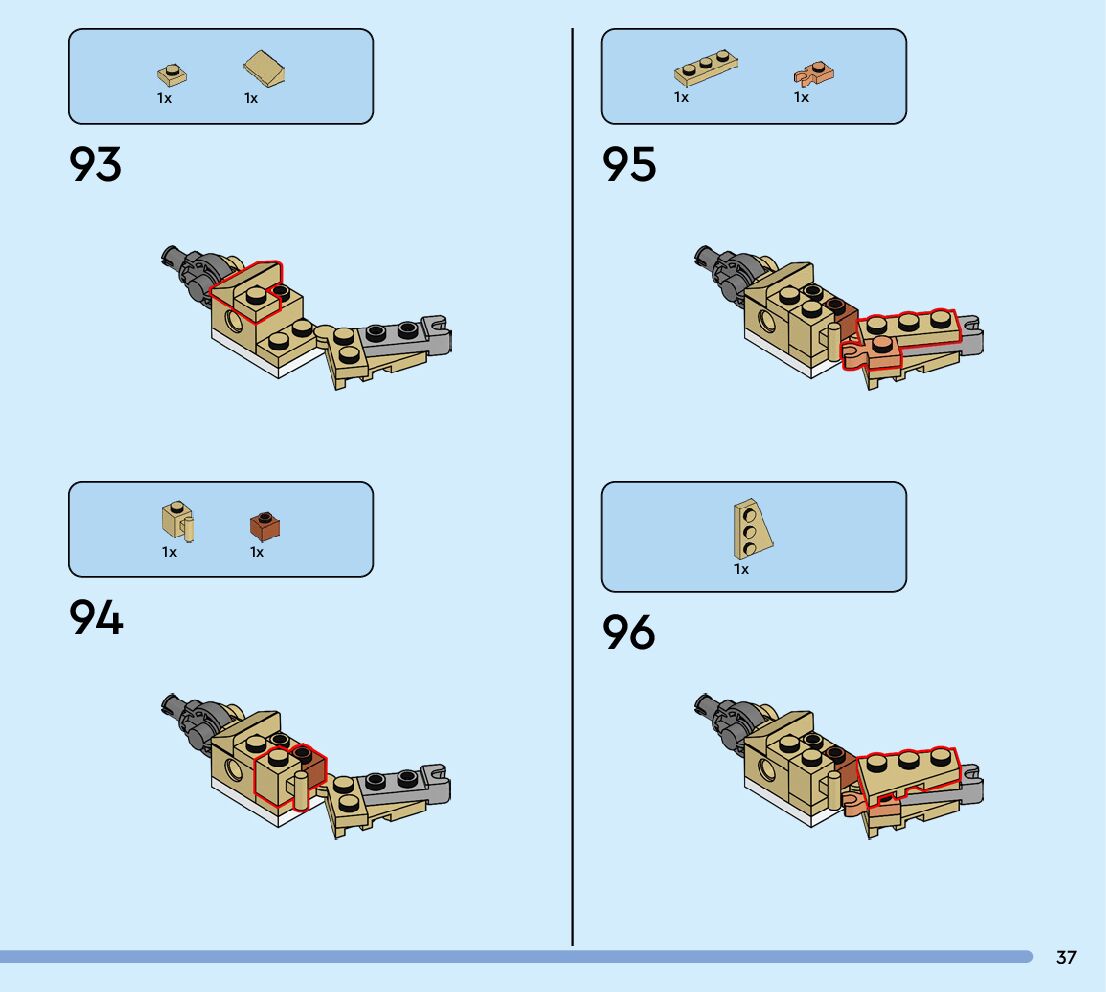 1x 1x

93

1x 1x

94

1x 1x

95

1x

96

37