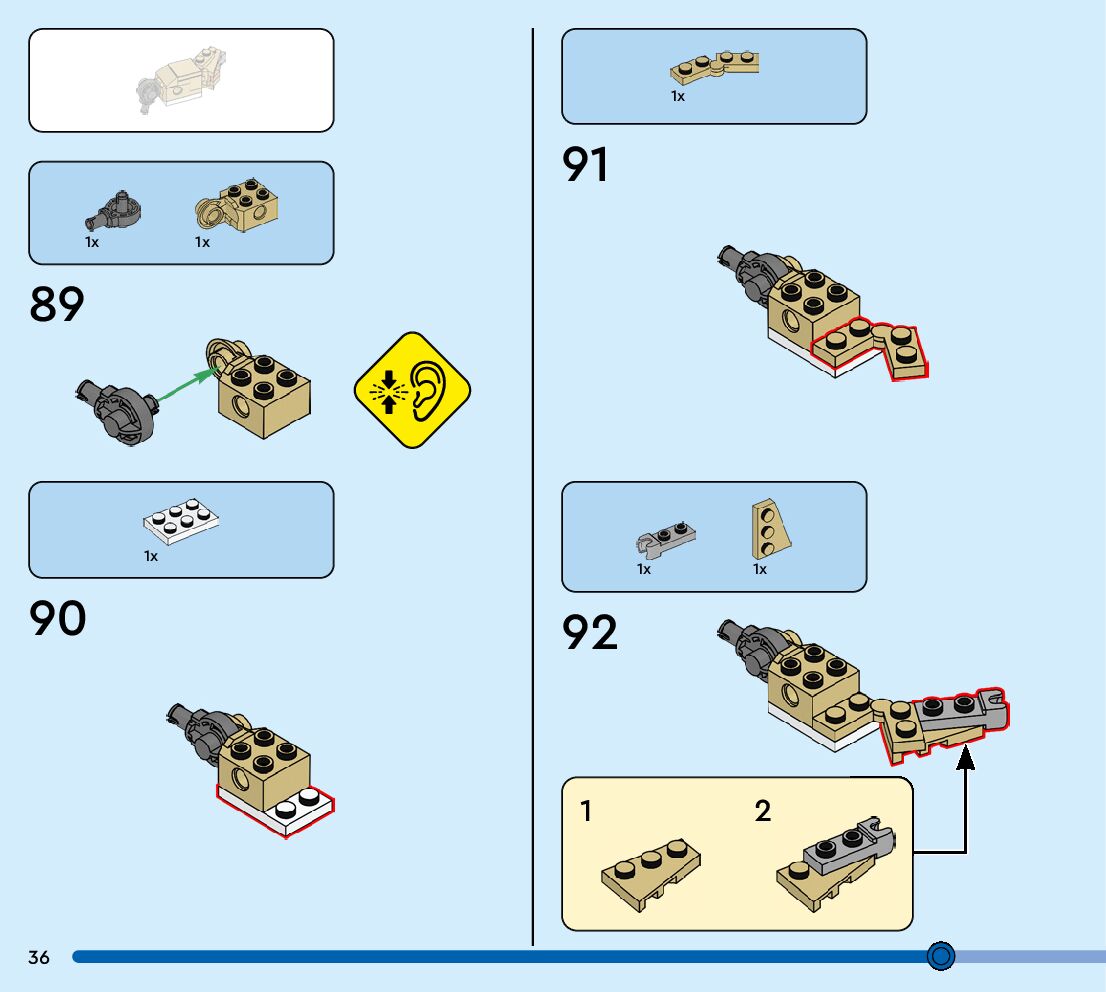 1x 1x

89

1x

90

1x

91

1x 1x

92

1 2

36