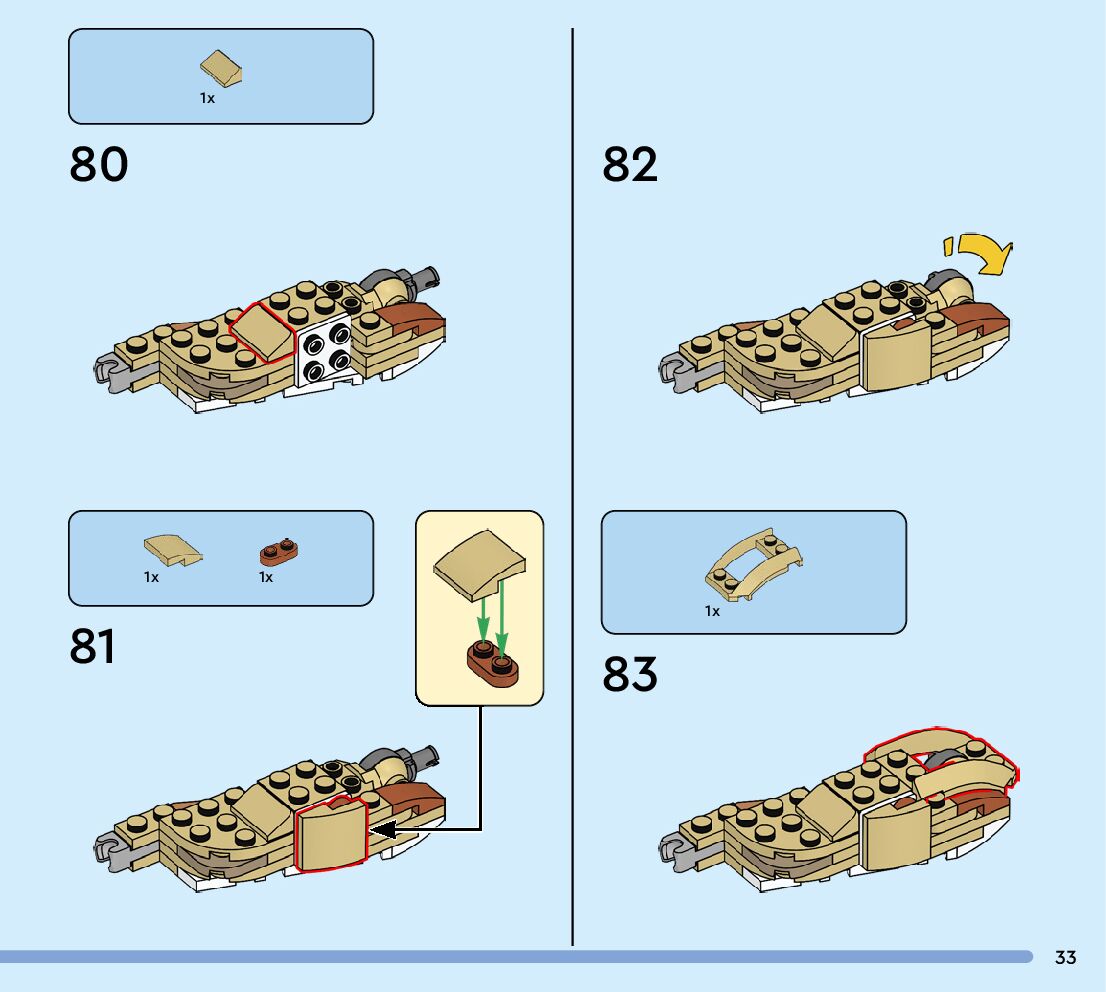 1x

80

1x

1x

81

82

1x

83

33