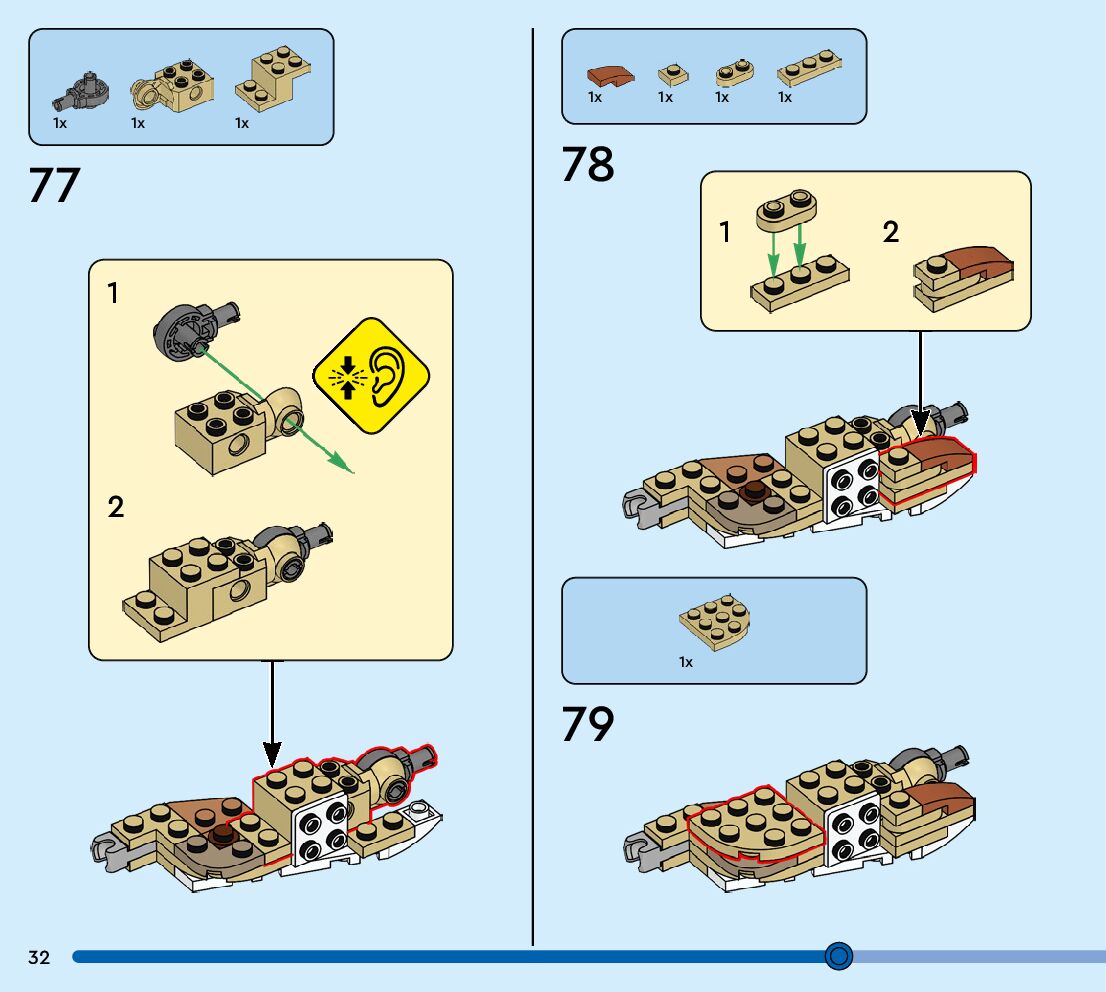 1x 1x 1x

77

1

2

1x 1x 1x 1x

78

1

2

1x

79

32