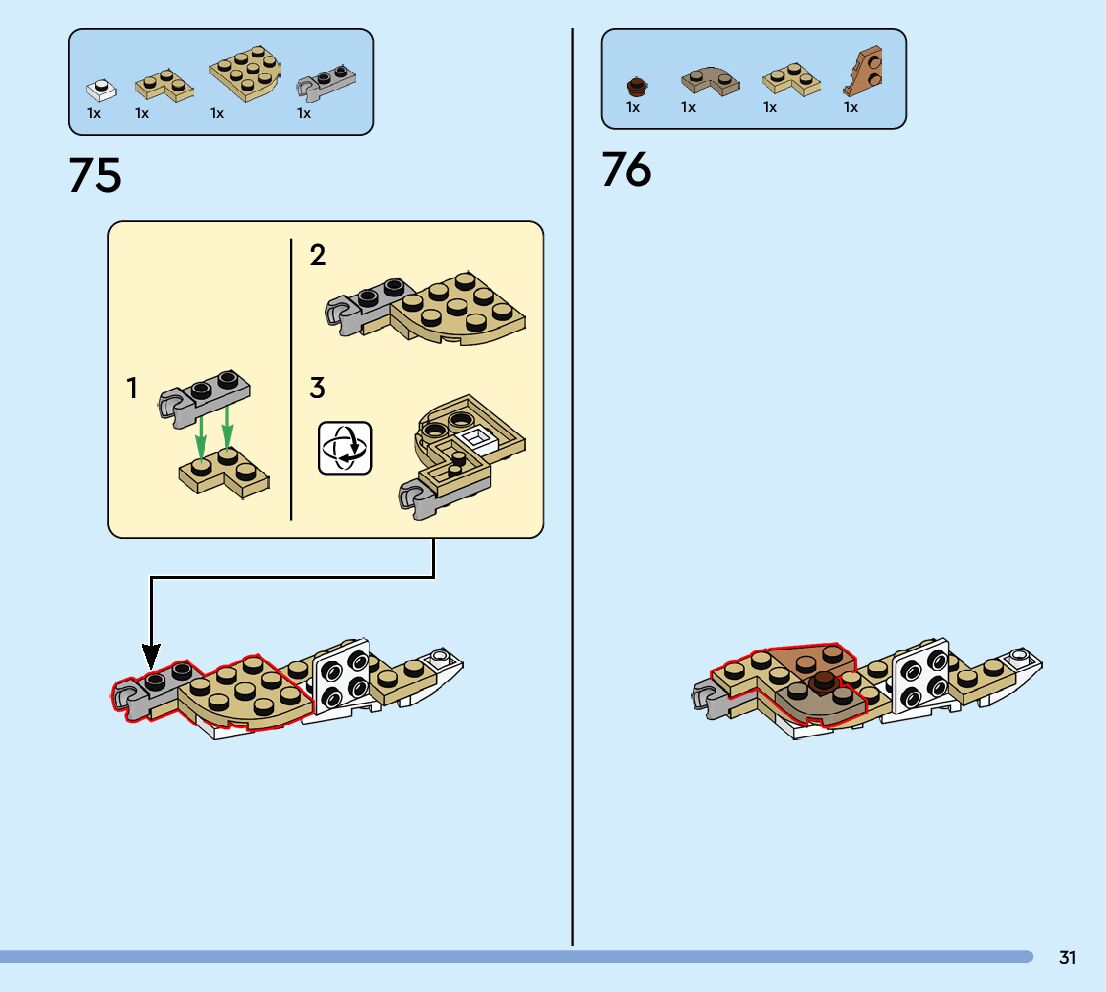 1x 1x 1x 1x

75

1

2

3

1x 1x 1x 1x

76

31