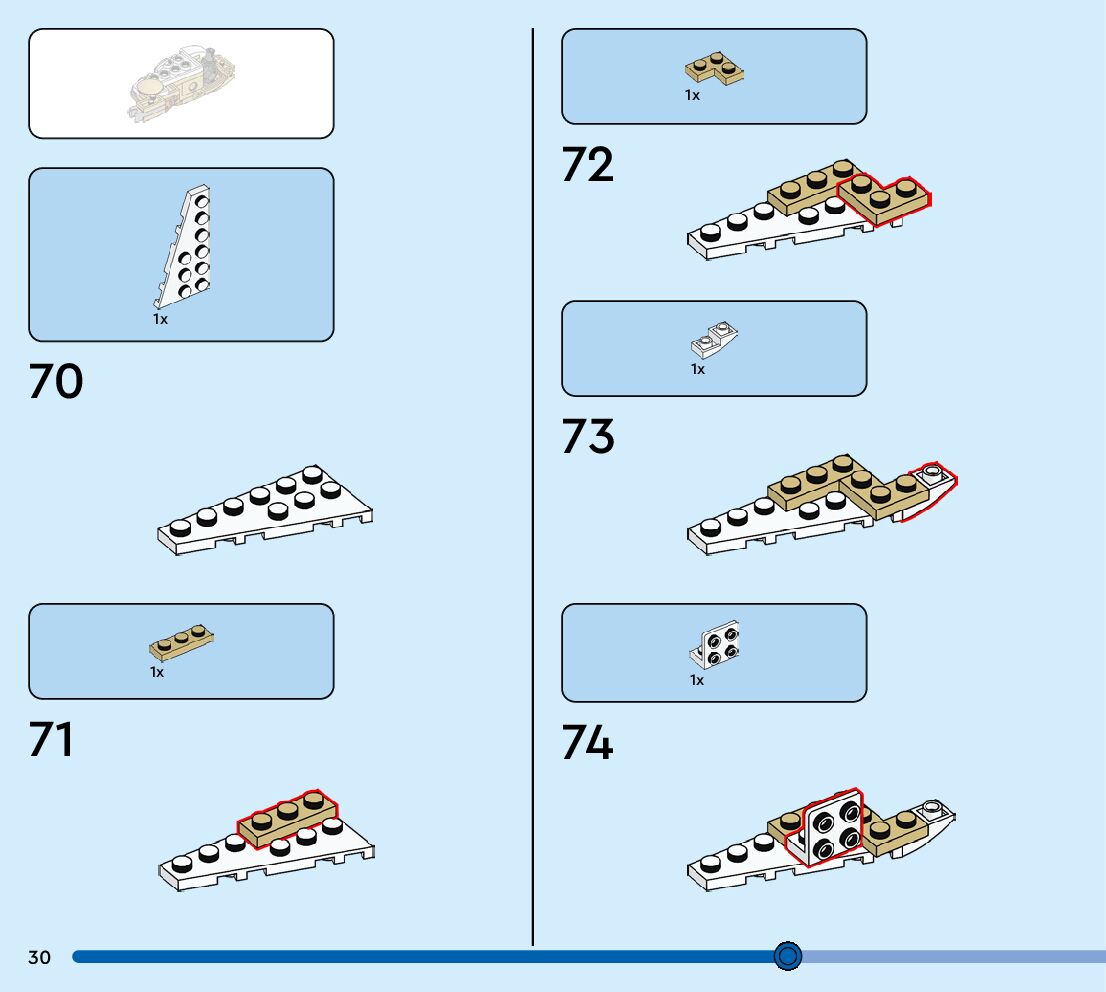 1x

70

1x

71

1x

72

1x

73

1x

74

30