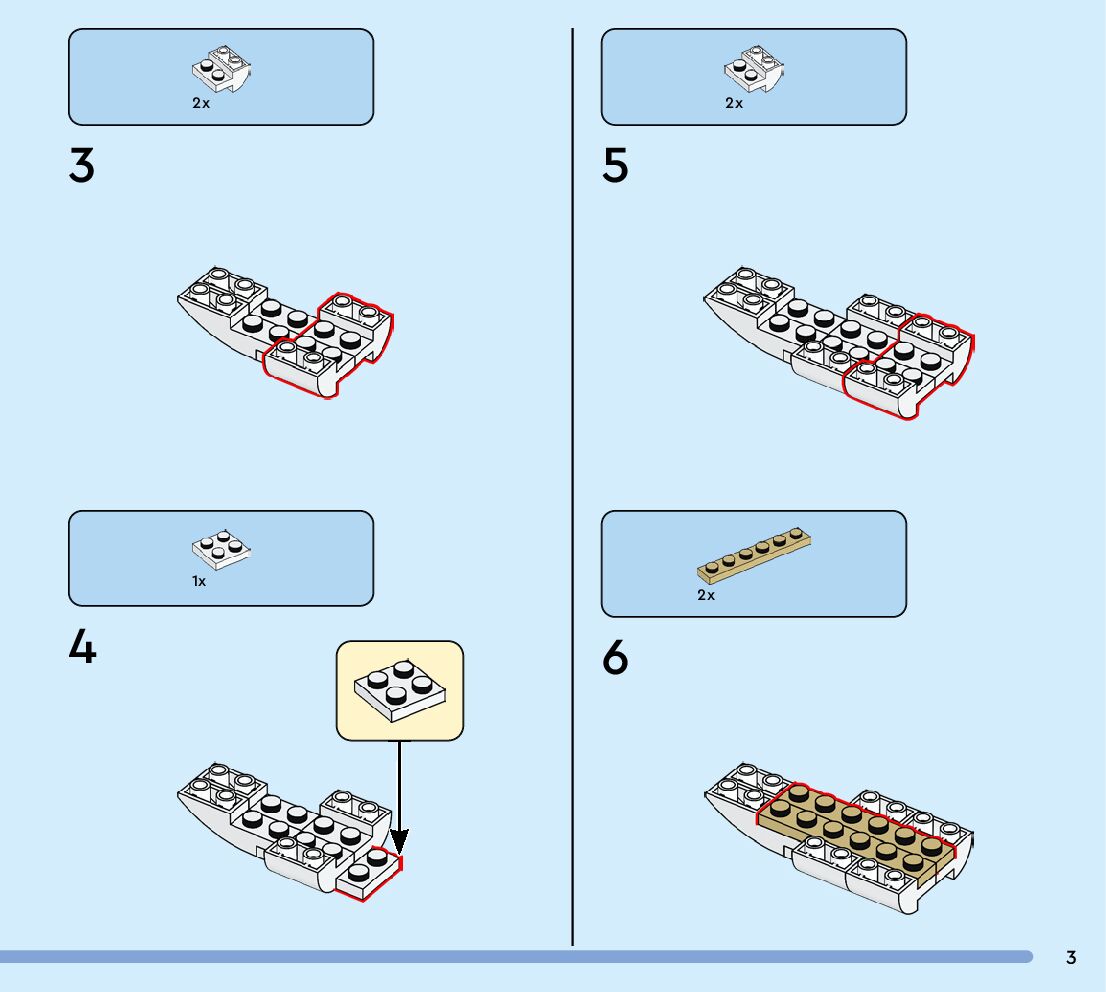 2x

3

1x

4

2x

5

2x

6

3