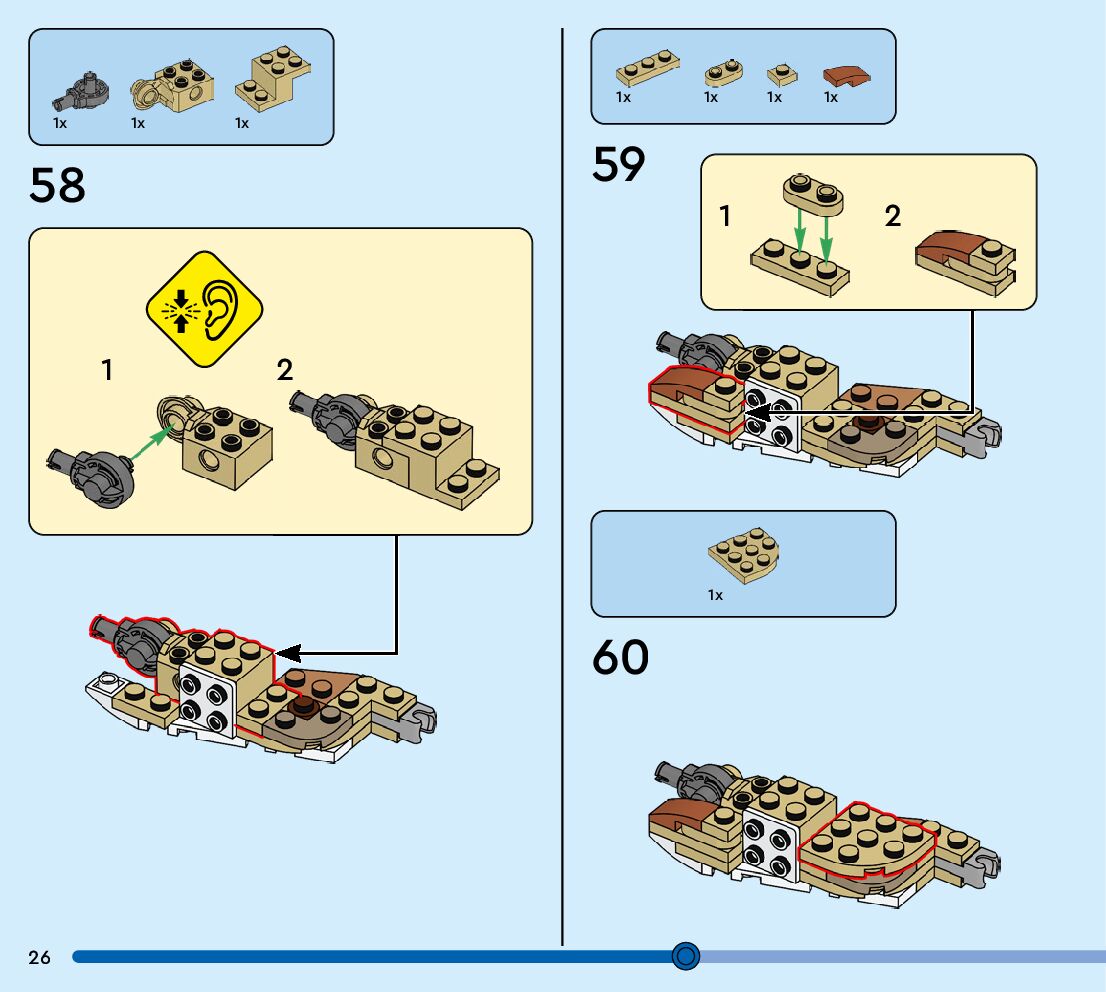 1x 1x 1x

58

1

2

1x 1x 1x 1x

59

1

2

1x

60

26