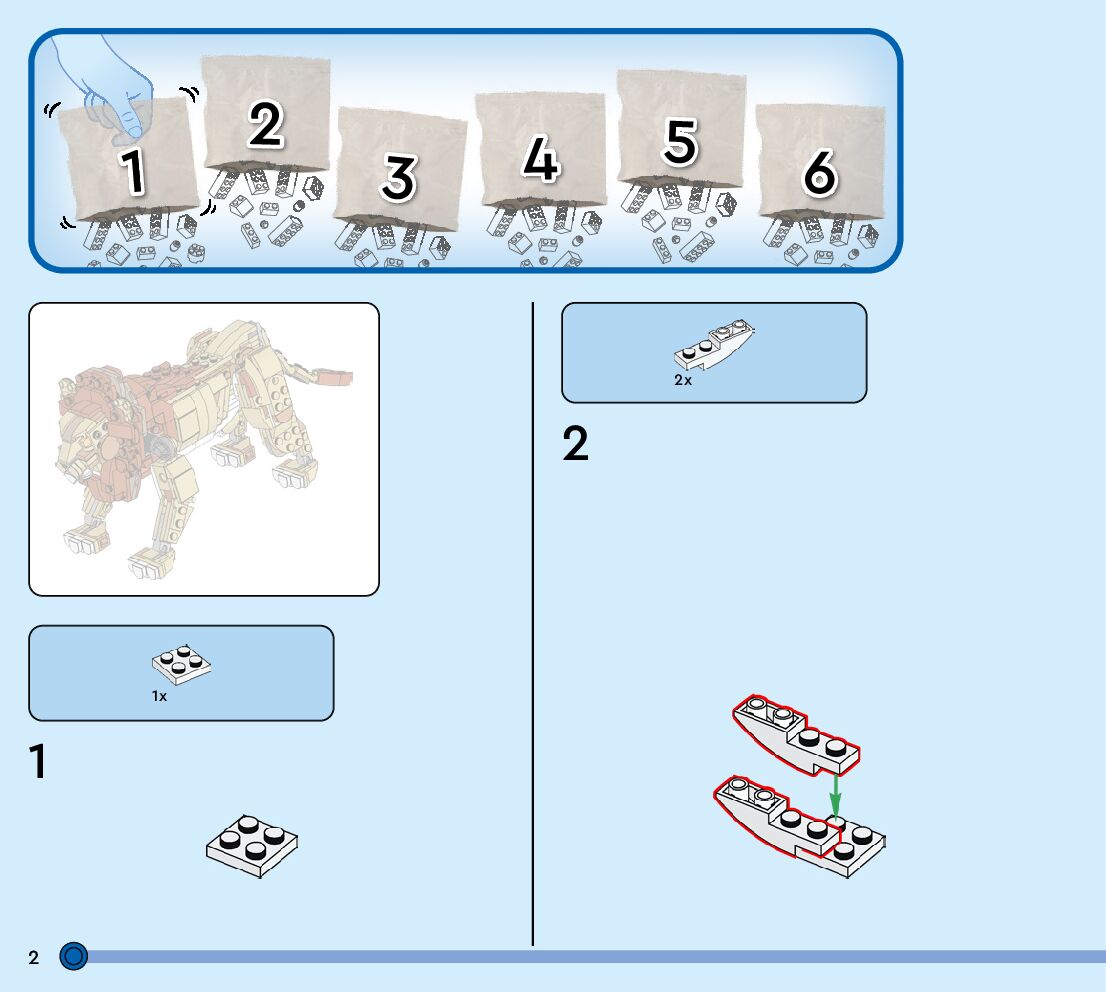 1 2 3 4 5 6

1x

1

2x

2

2