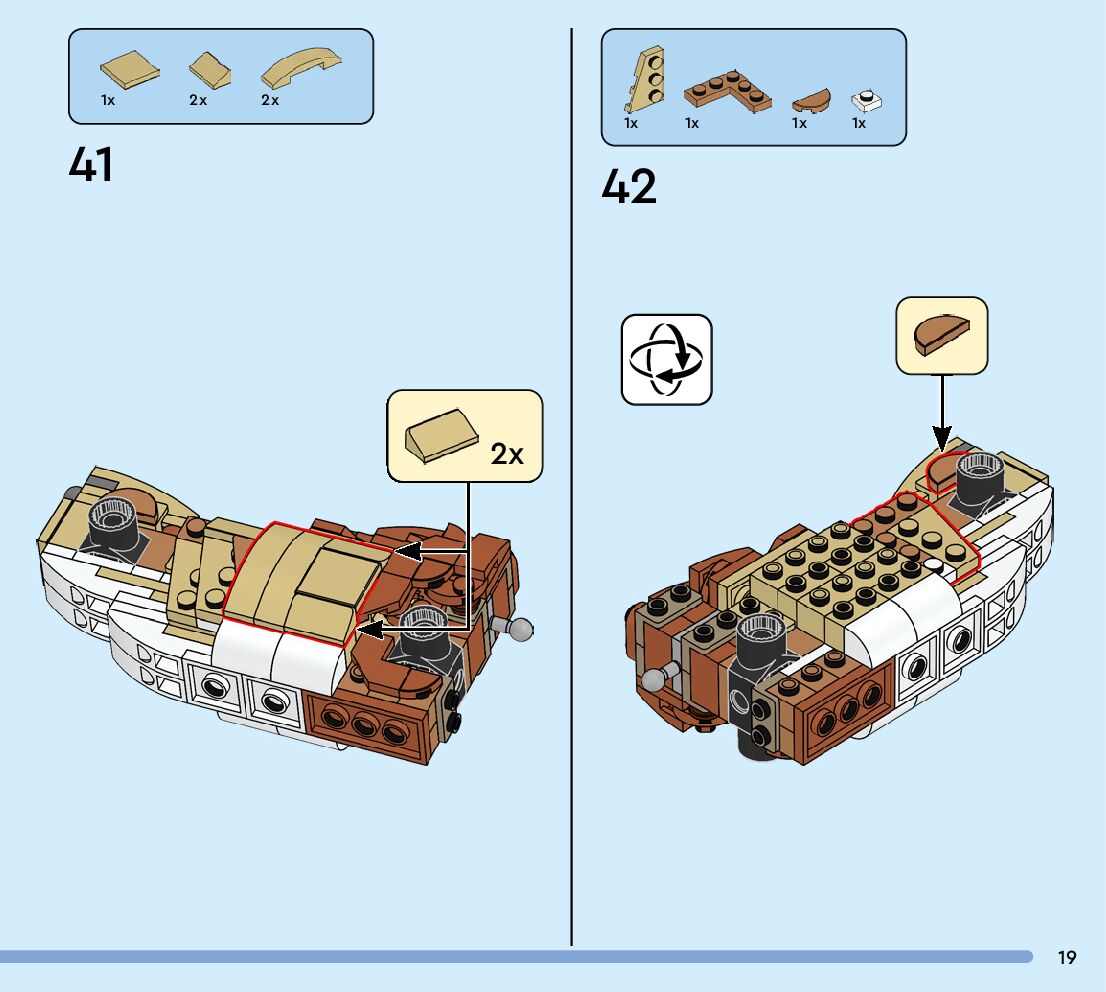 1x 2x 2x

41

2x

1x 1x 1x 1x

42

19