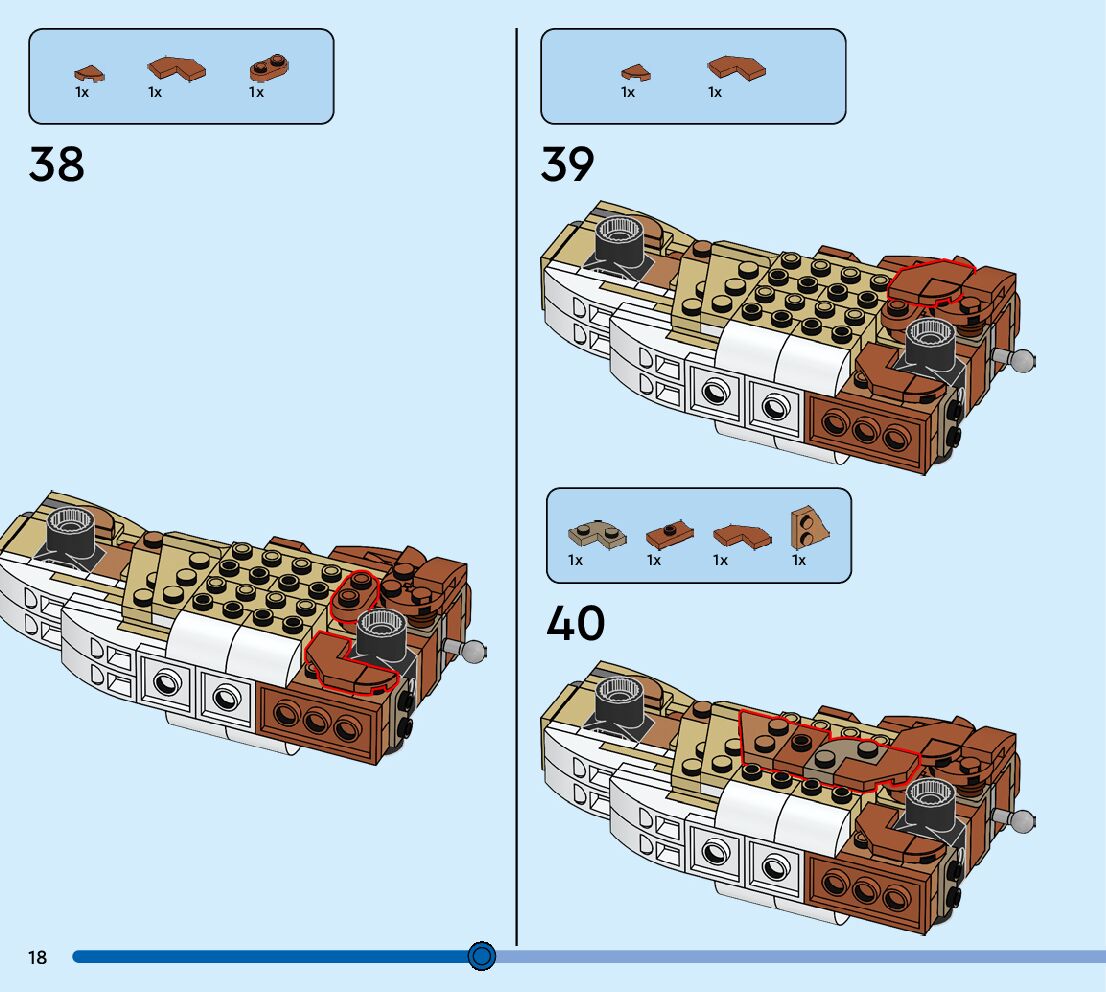 1x 1x 1x

38

1x 1x

39

1x 1x 1x 1x

40

18