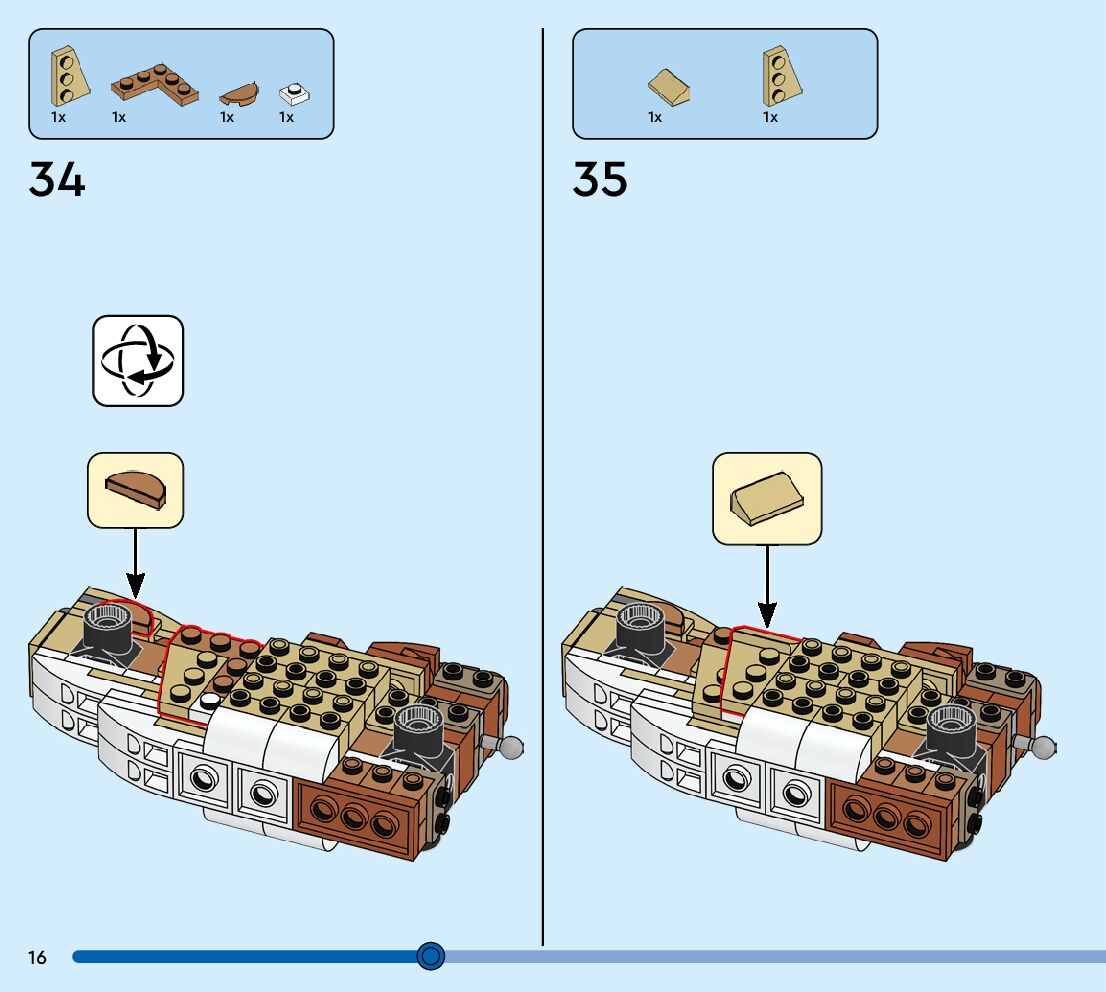 1x 1x 1x 1x

34

1x 1x

35

16