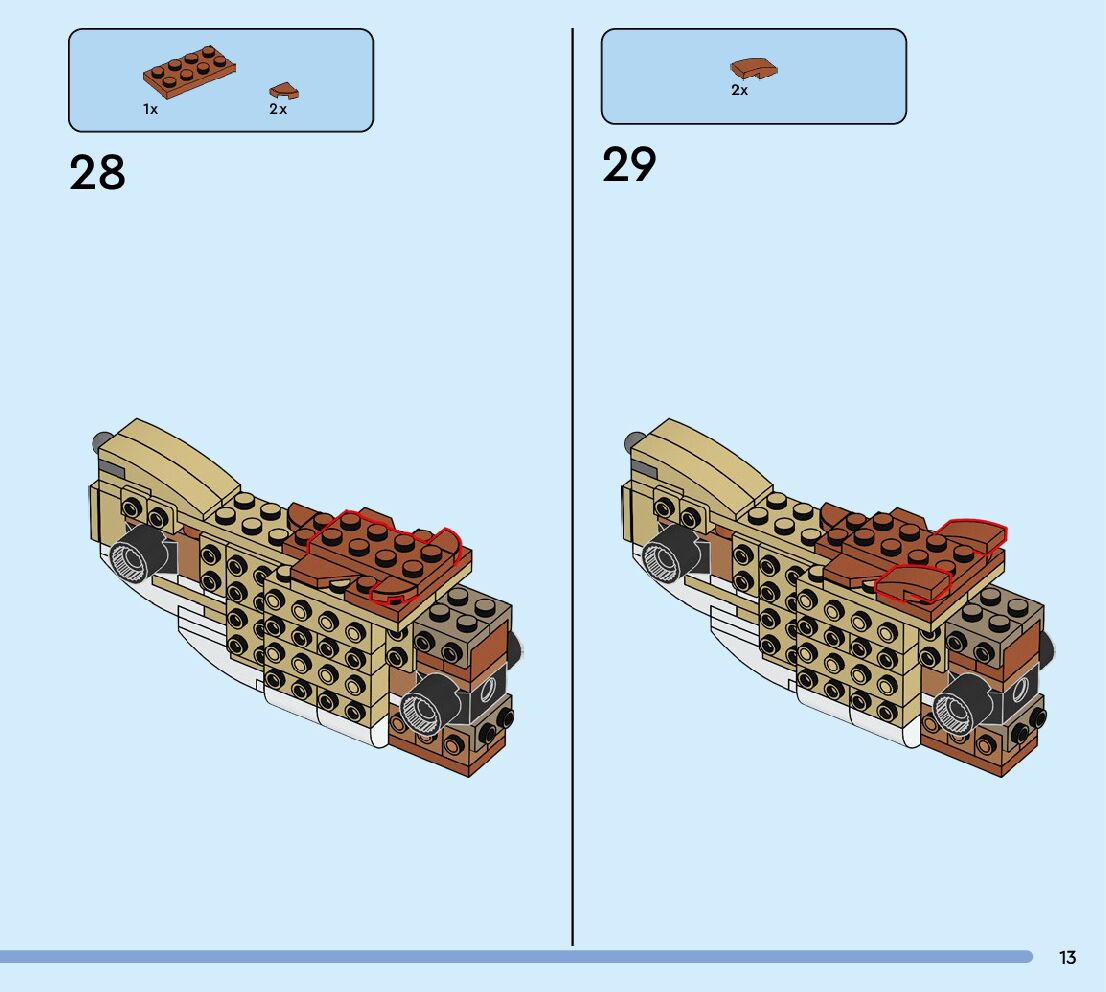 1x 2x

28

2x

29

13