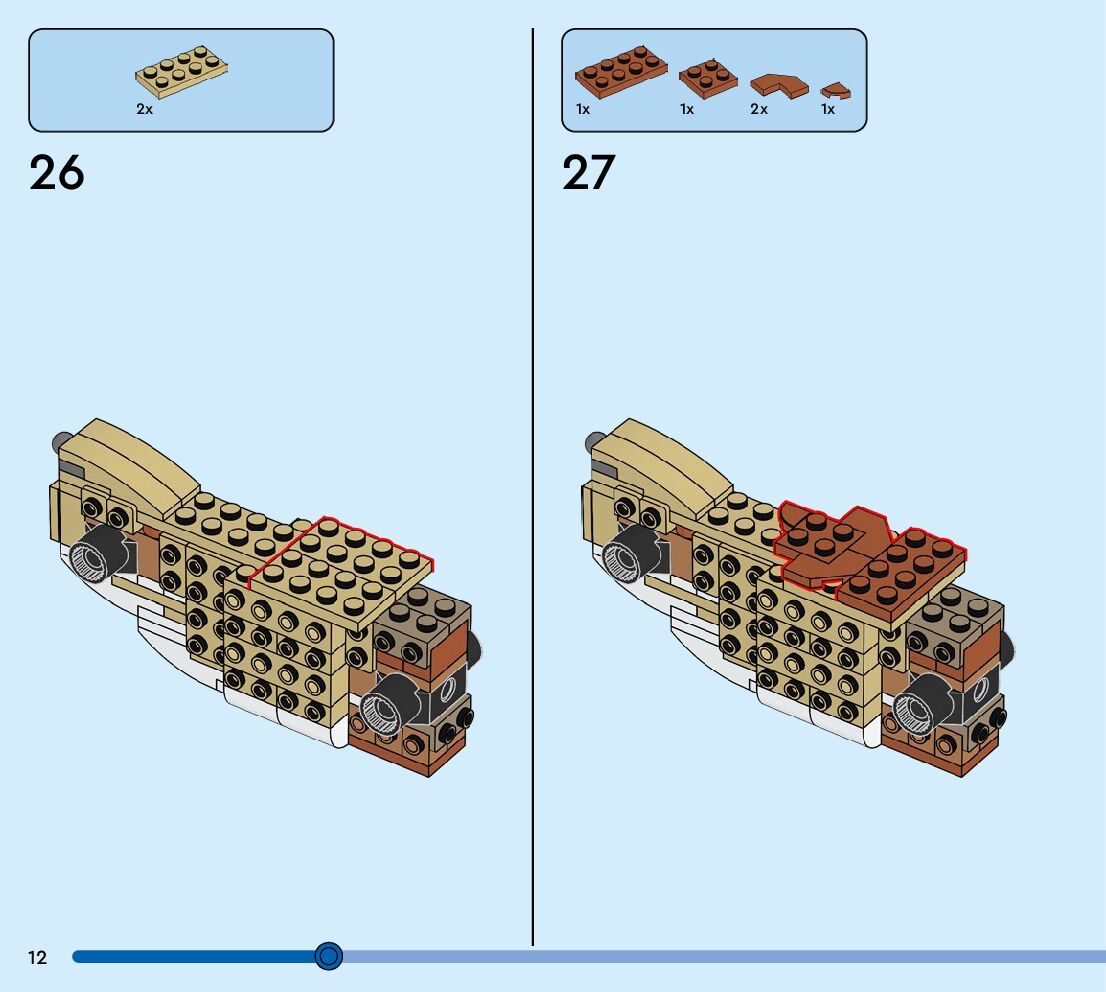 2x

26

1x 1x 2x 1x

27

12