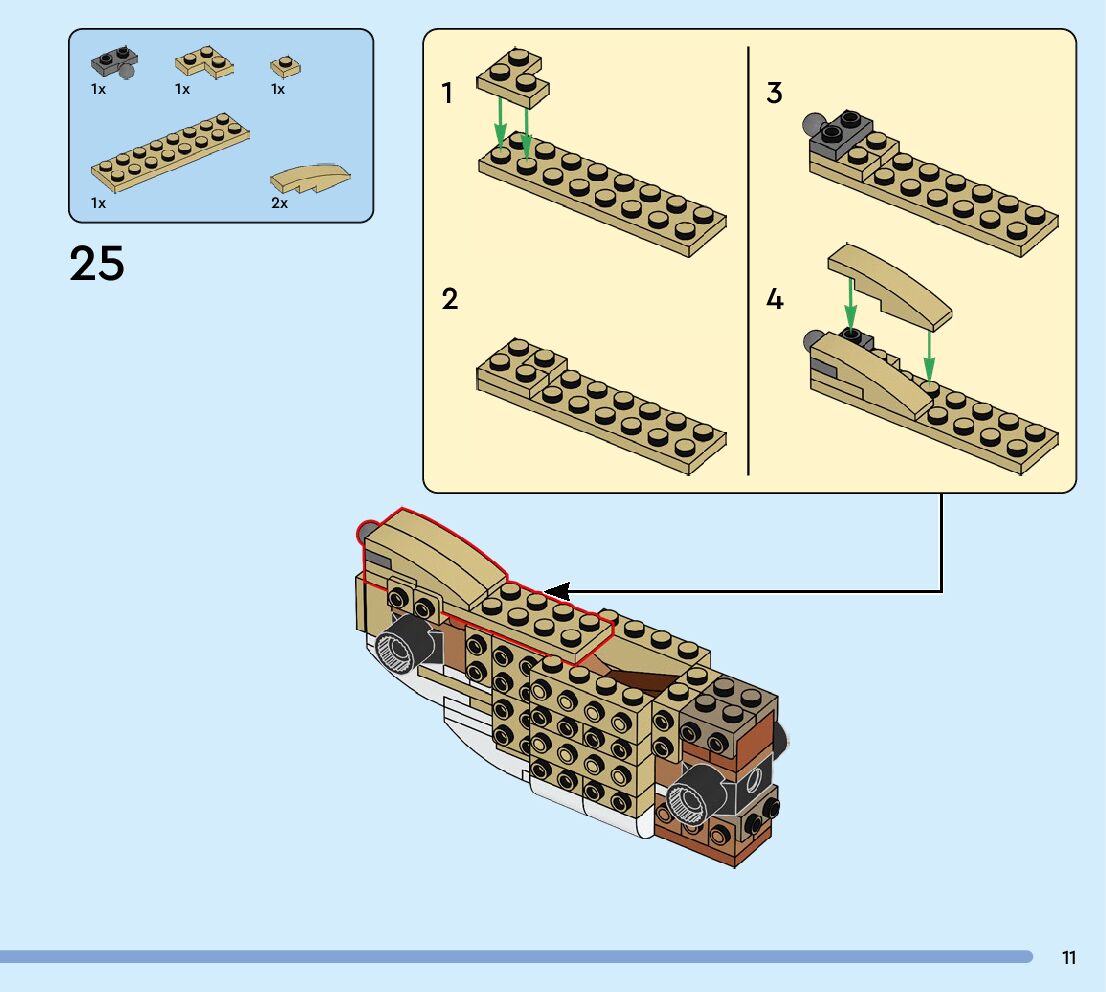 1x
1x
1x
1x
2x

25

1
2
3
4

11