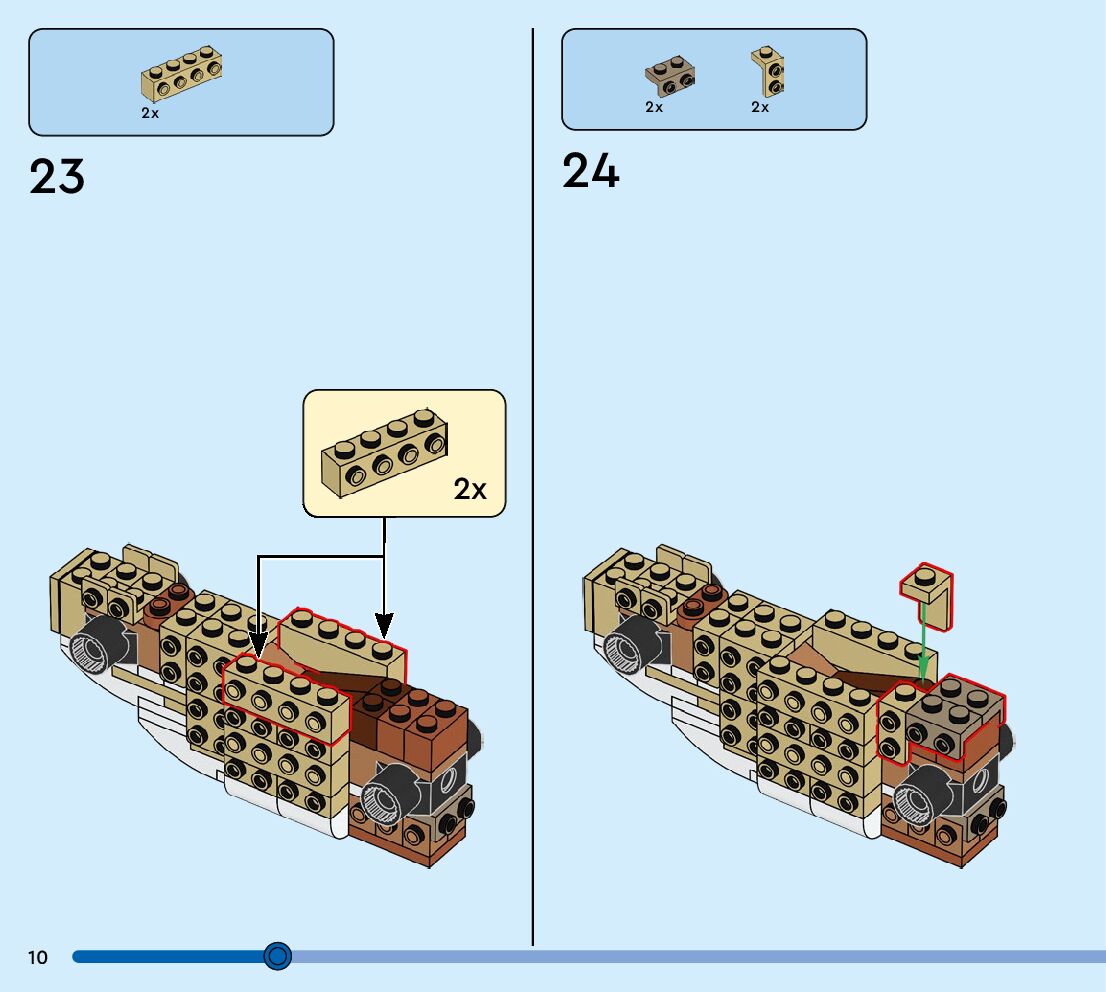 2x

23

2x

2x 2x

24

10