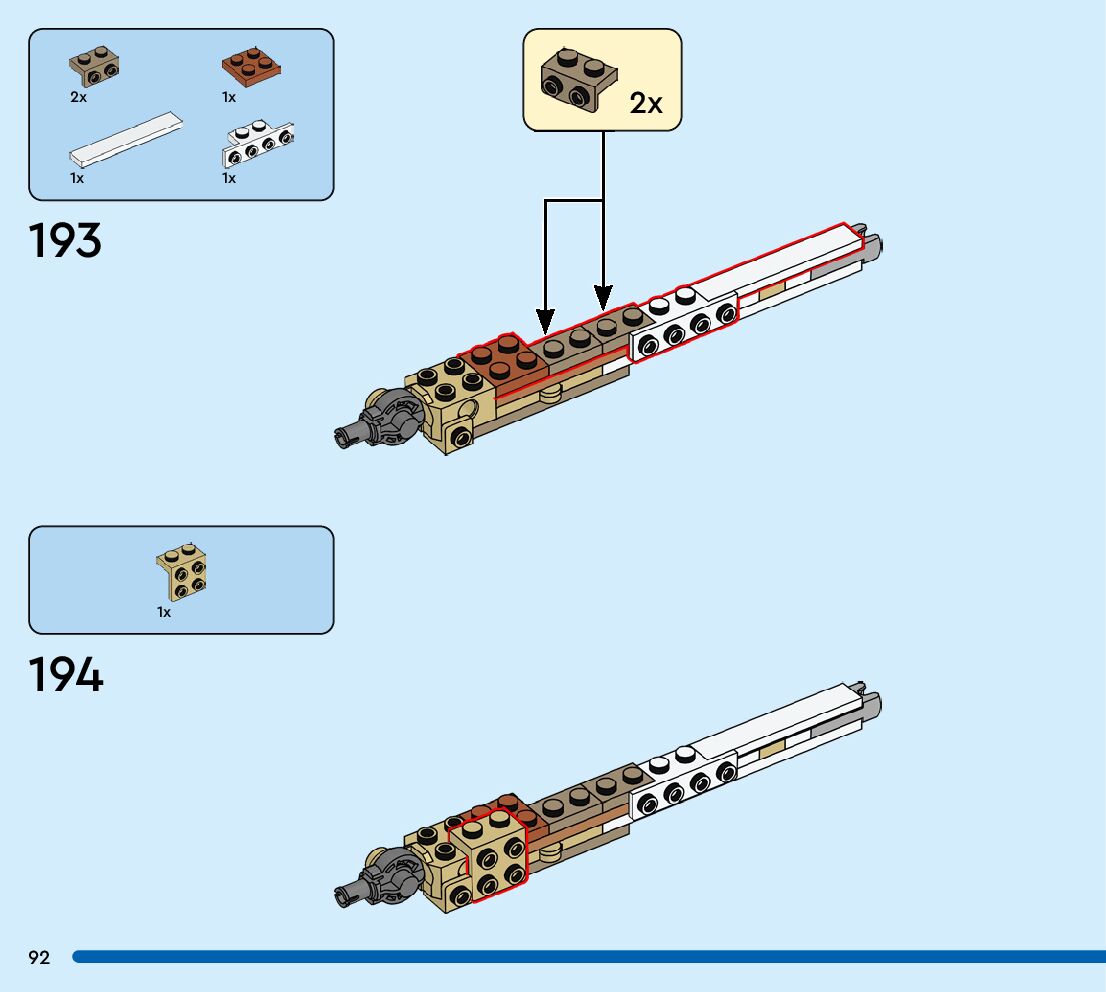 2x
1x
1x
1x

193

2x

1x

194

92