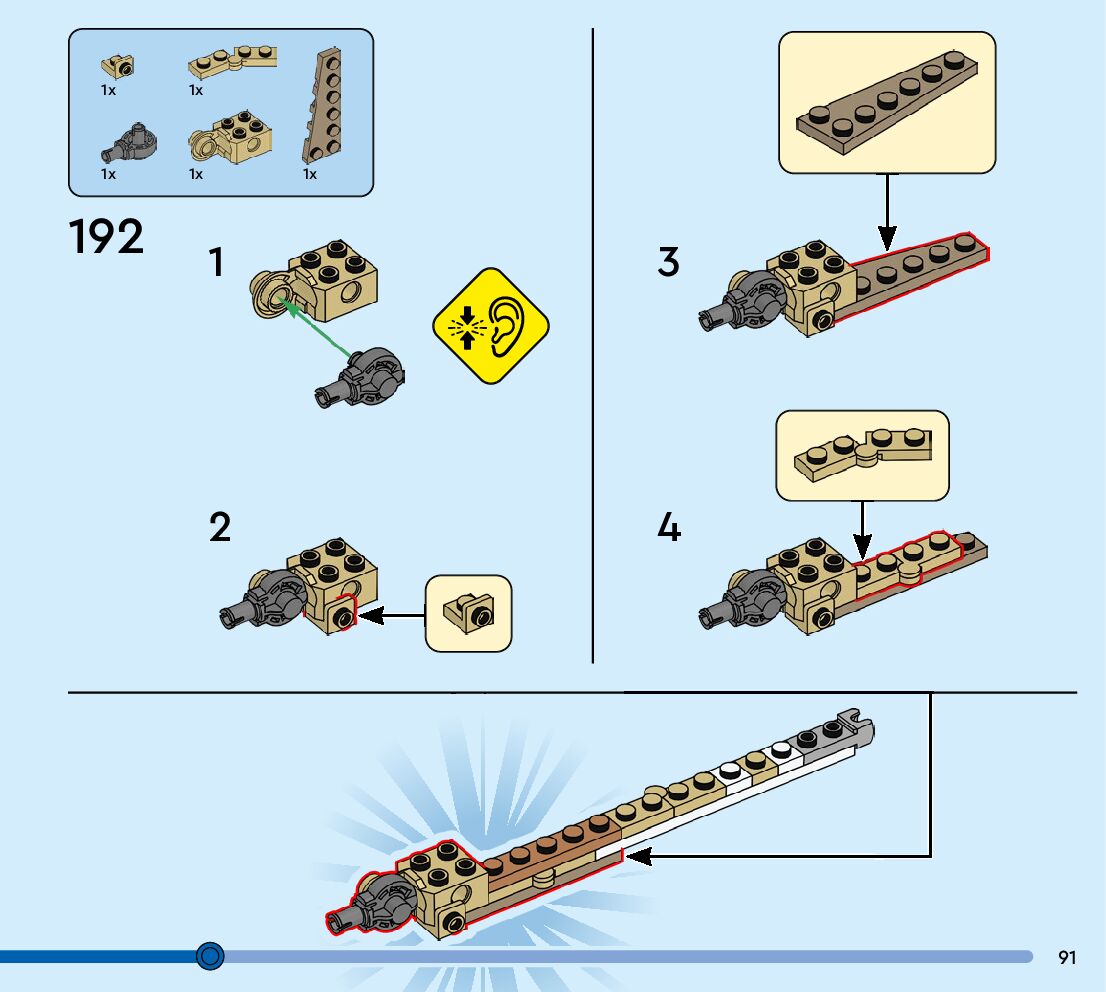 1x 1x
1x 1x 1x

192

1

2

3

4

91