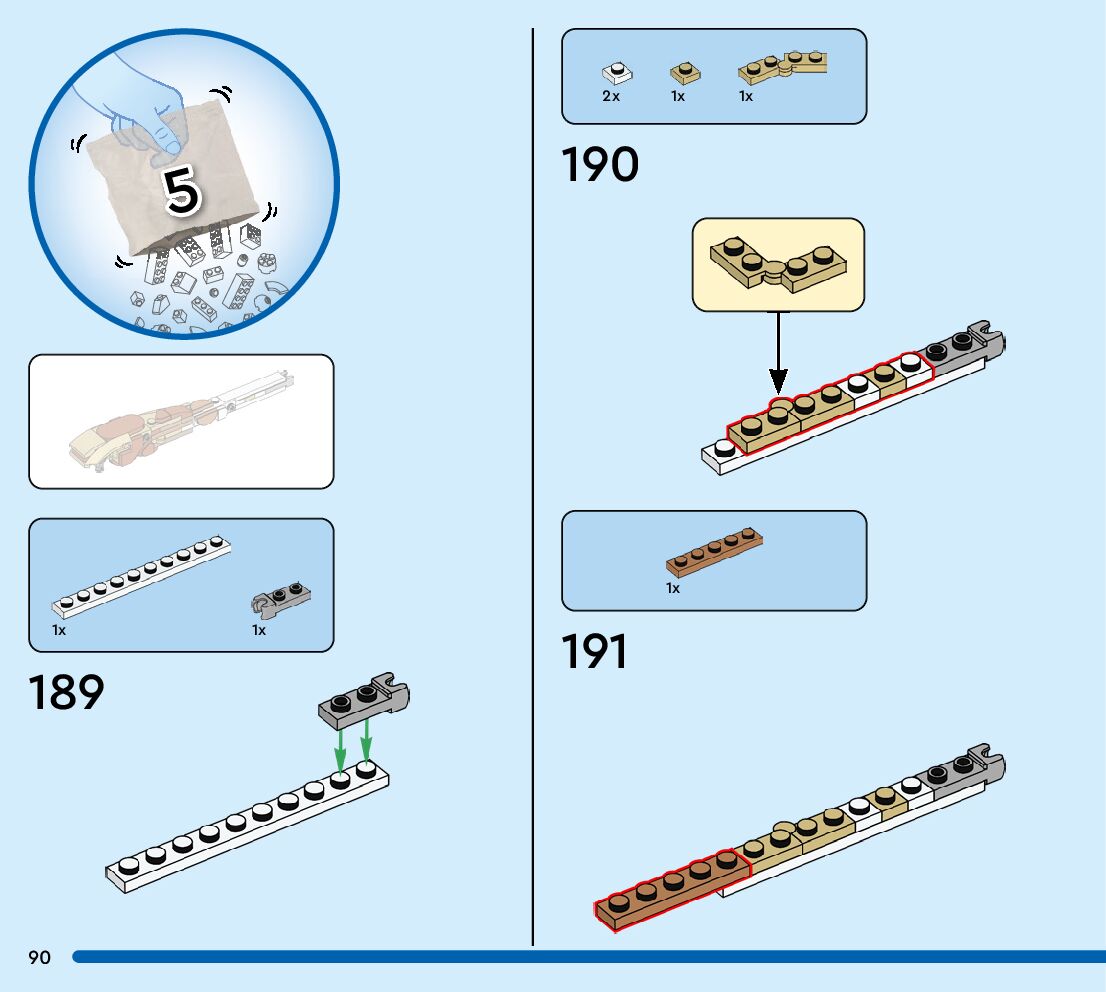 5

1x

1x

189

2x

1x

1x

190

1x

191

90