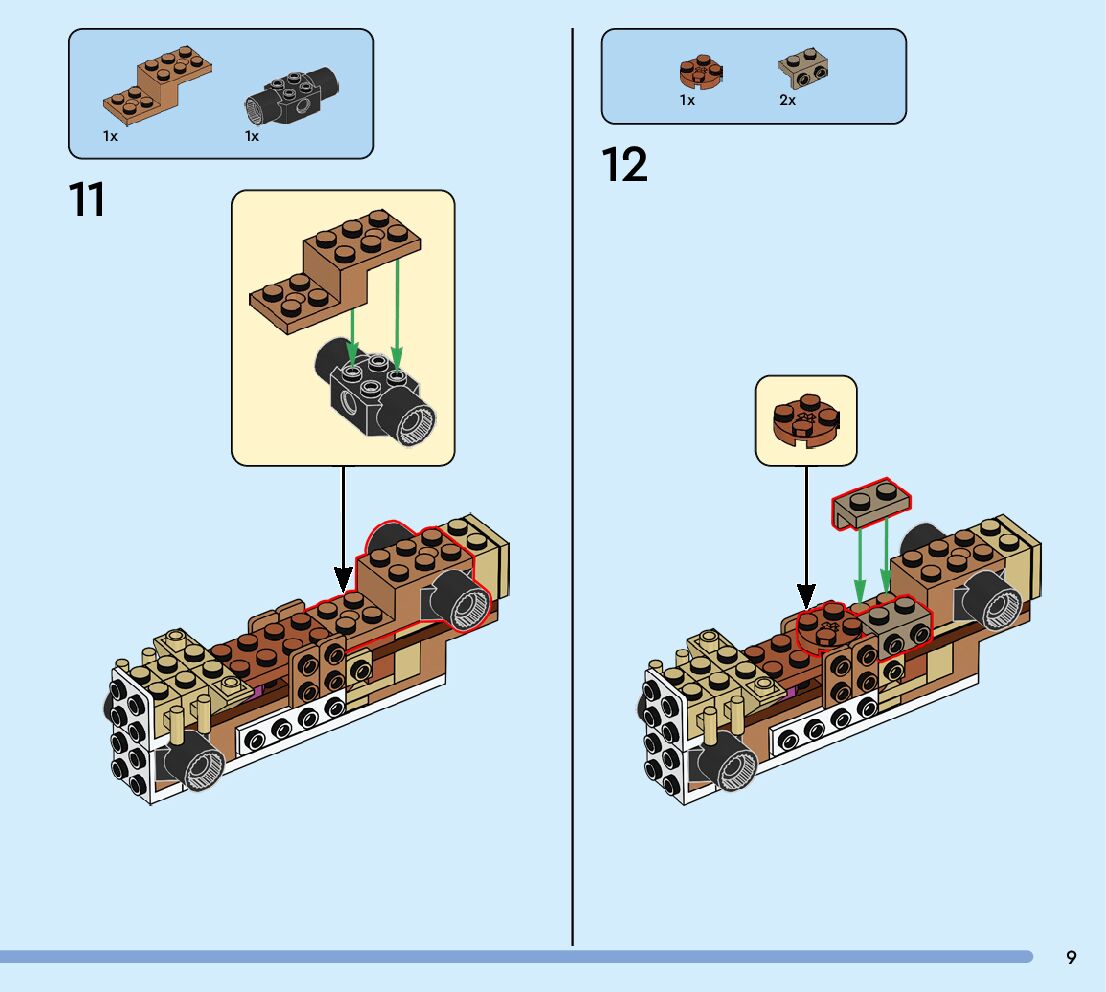 1x 1x

11

1x 2x

12

9