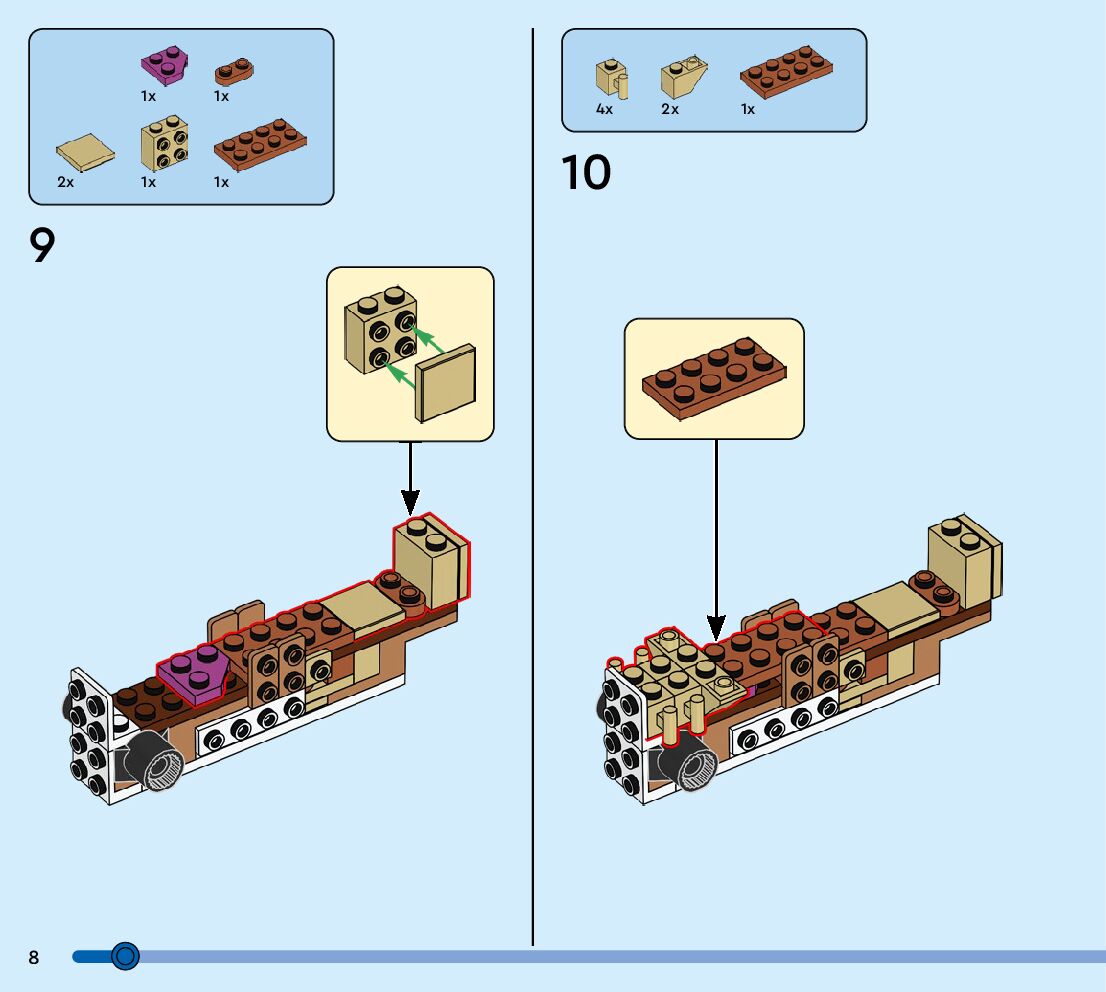 1x 1x

2x 1x 1x

9

4x 2x 1x

10

8