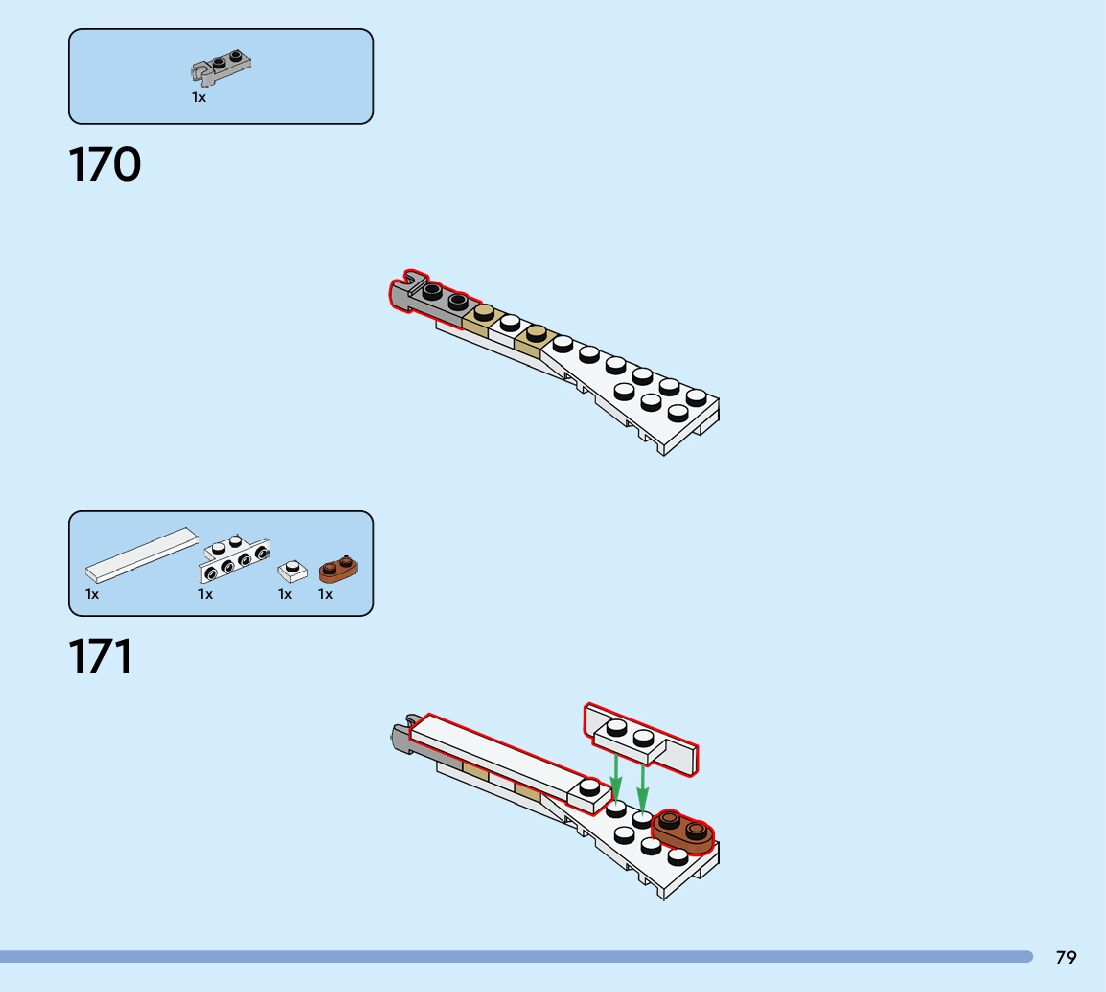 1x

170

1x
1x
1x
1x

171

79