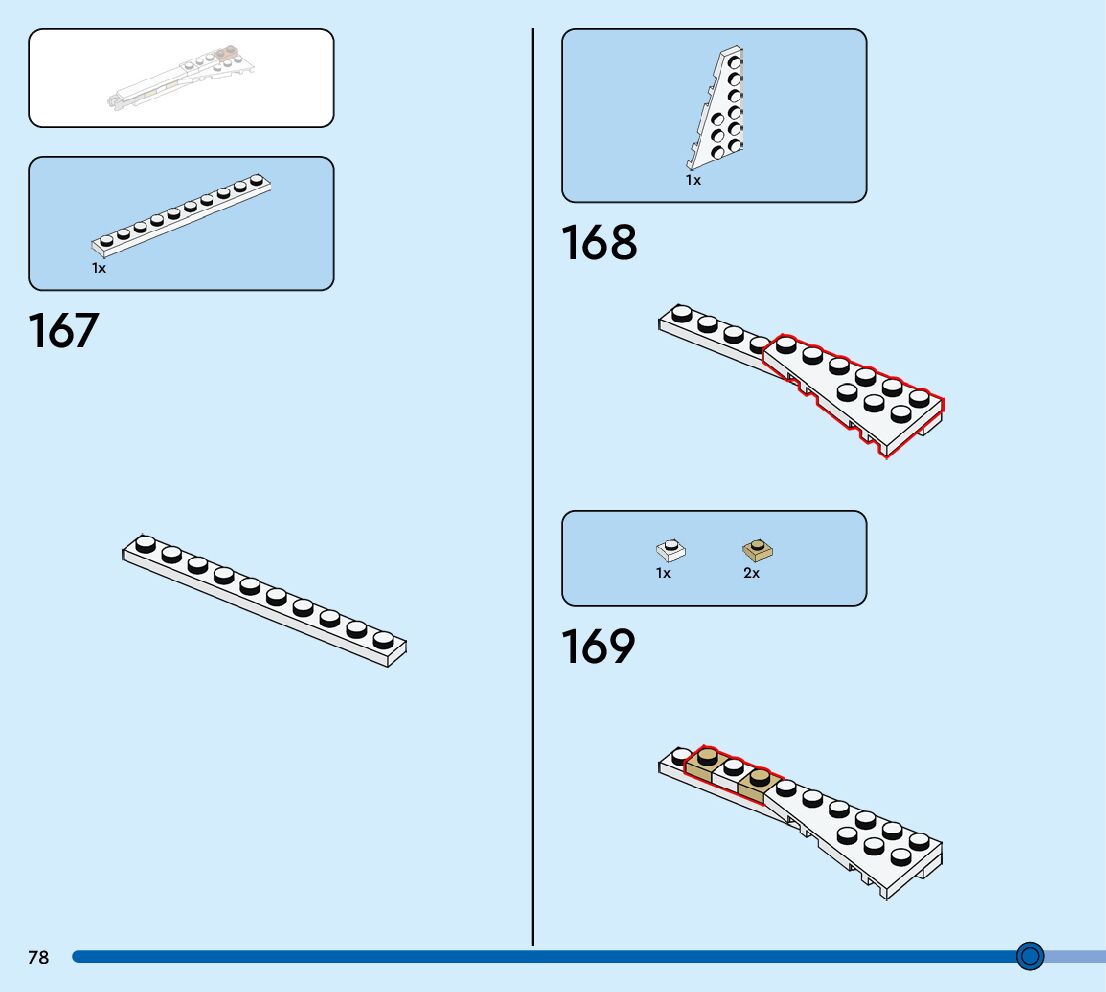 1x

167

1x

168

1x

2x

169

78