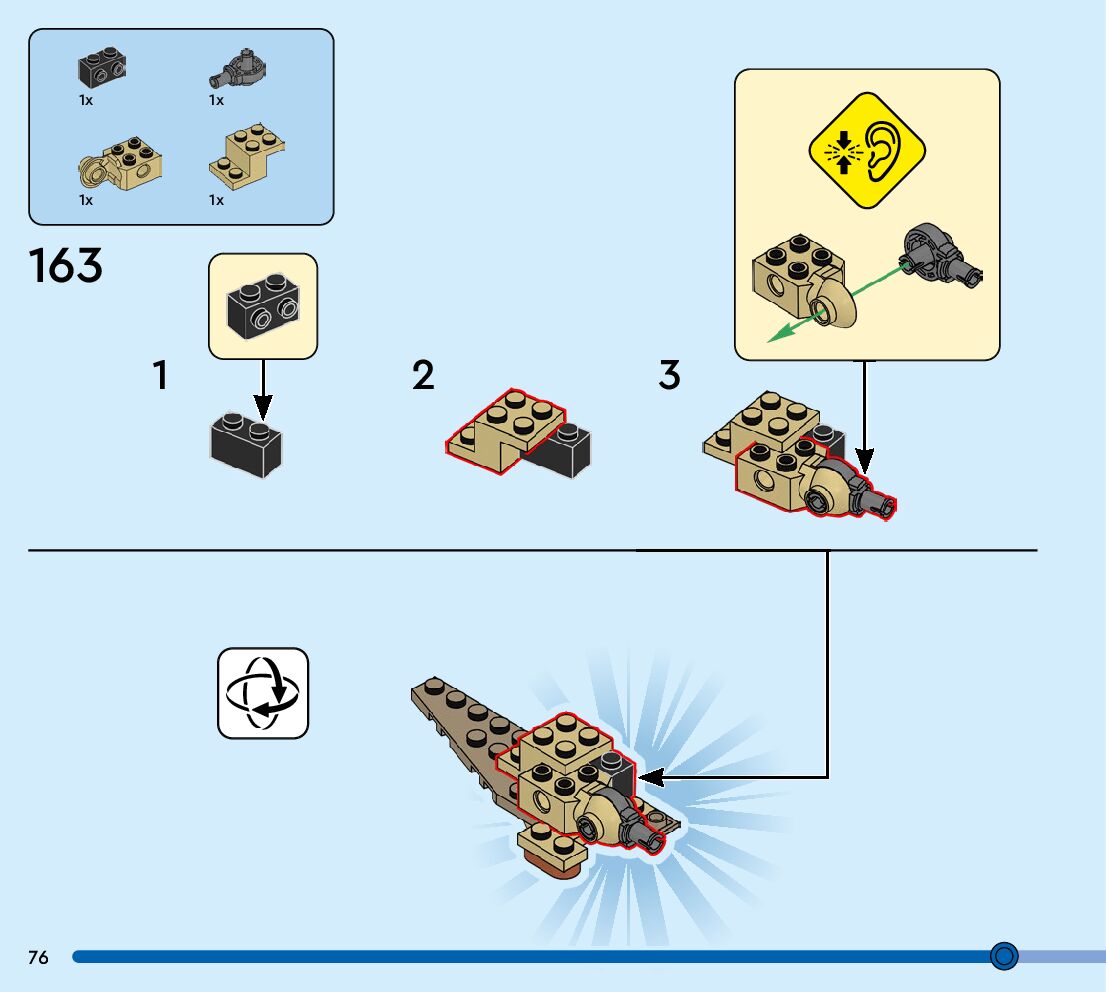 1x
1x
1x
1x

163

1

2

3

76