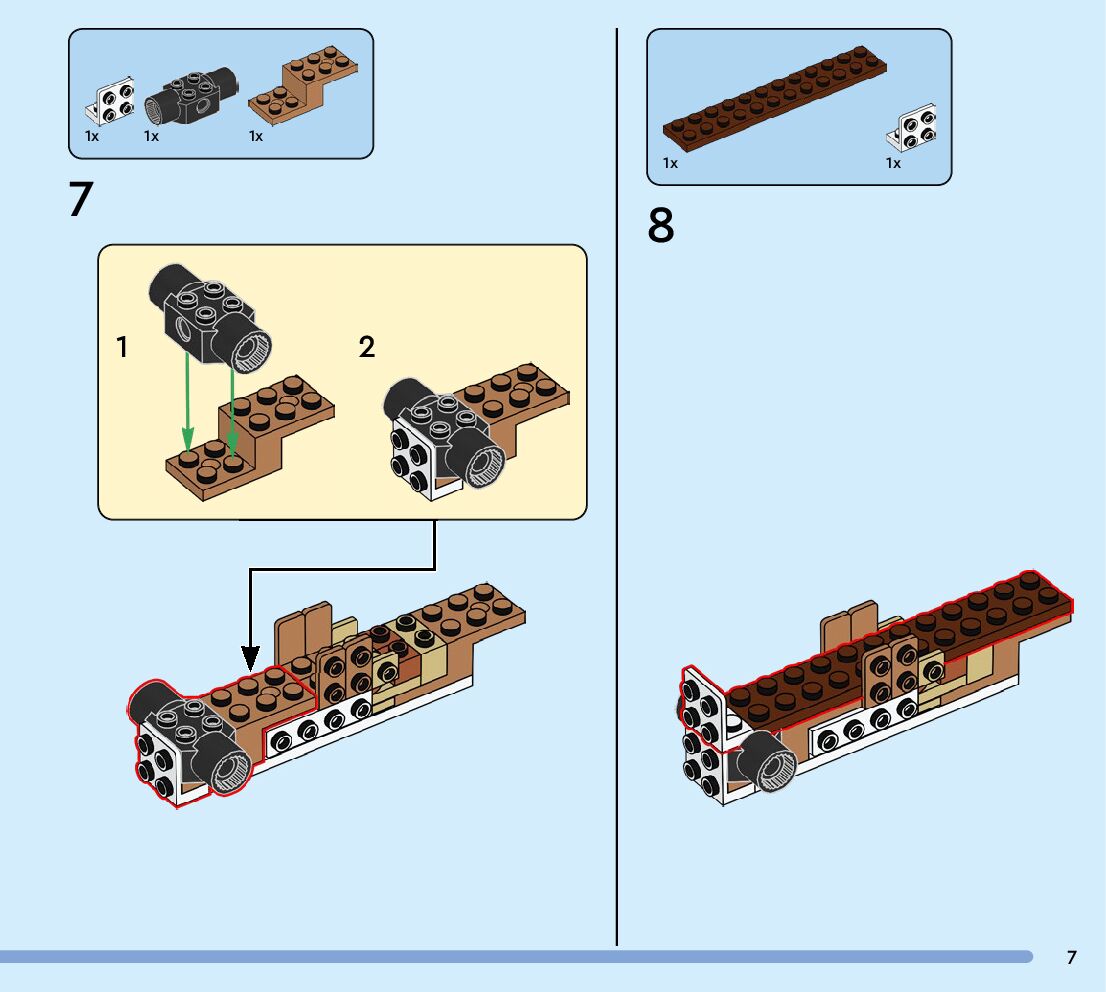 1x 1x 1x

7

1

2

1x 1x

8

7