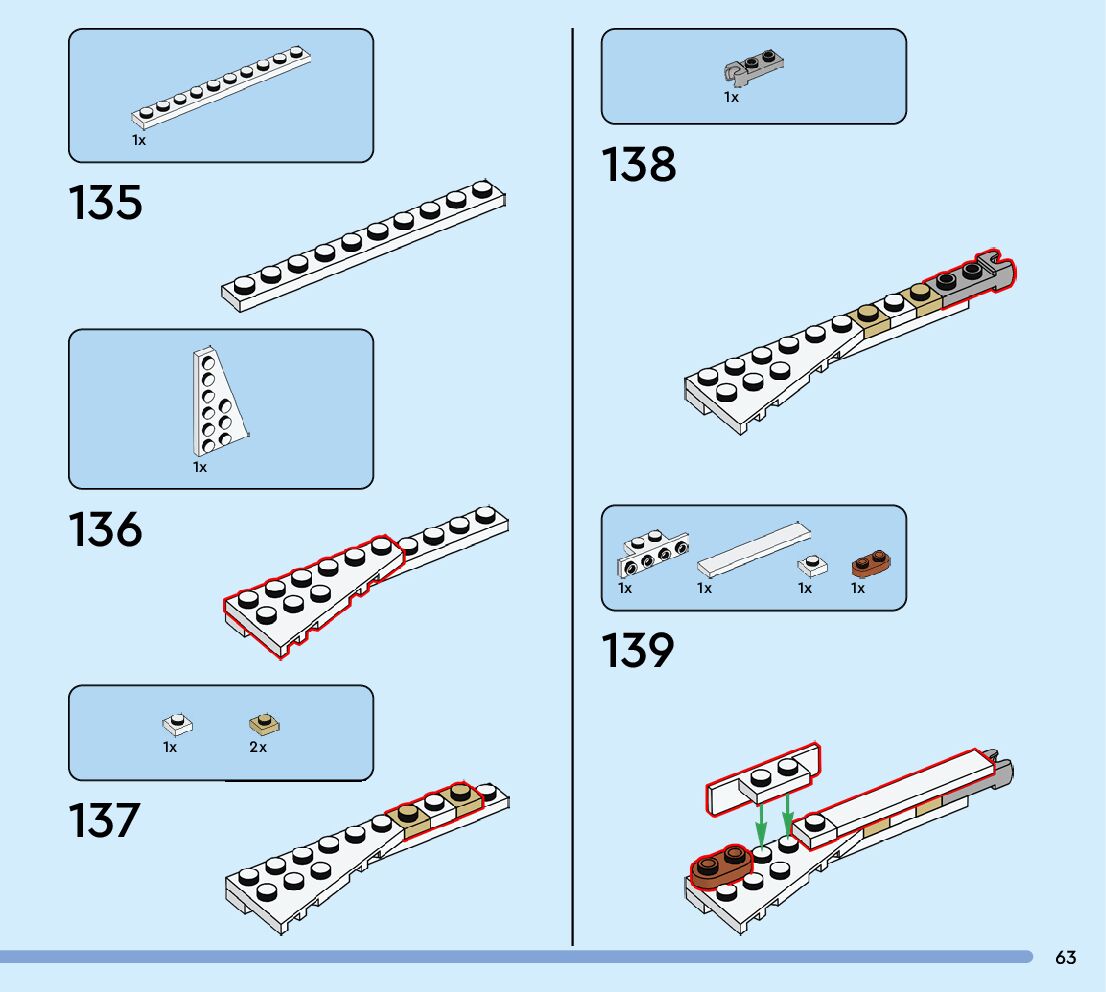 1x

135

1x

136

1x 2x

137

1x

138

1x 1x 1x 1x

139

63