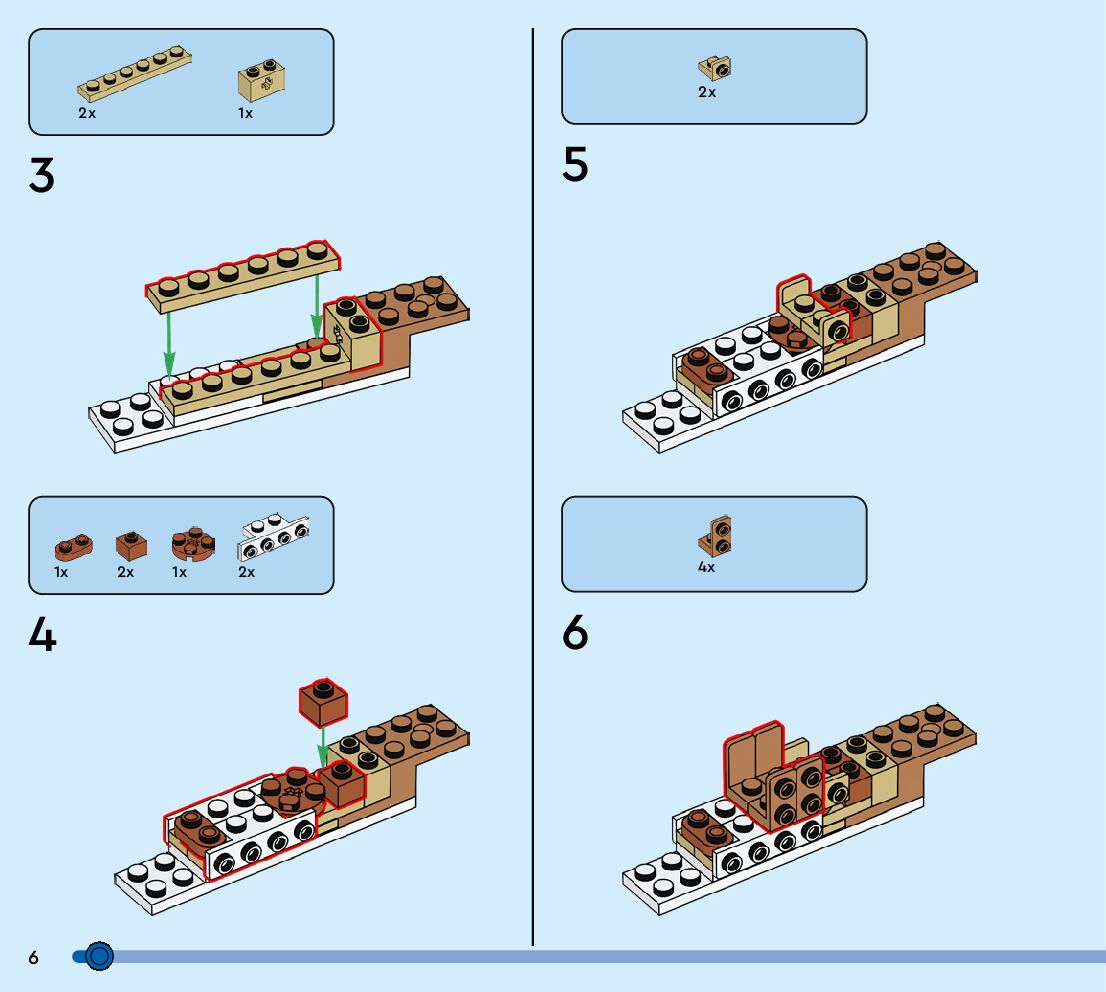 2x 1x

3

1x 2x 1x 2x

4

2x

5

4x

6

6